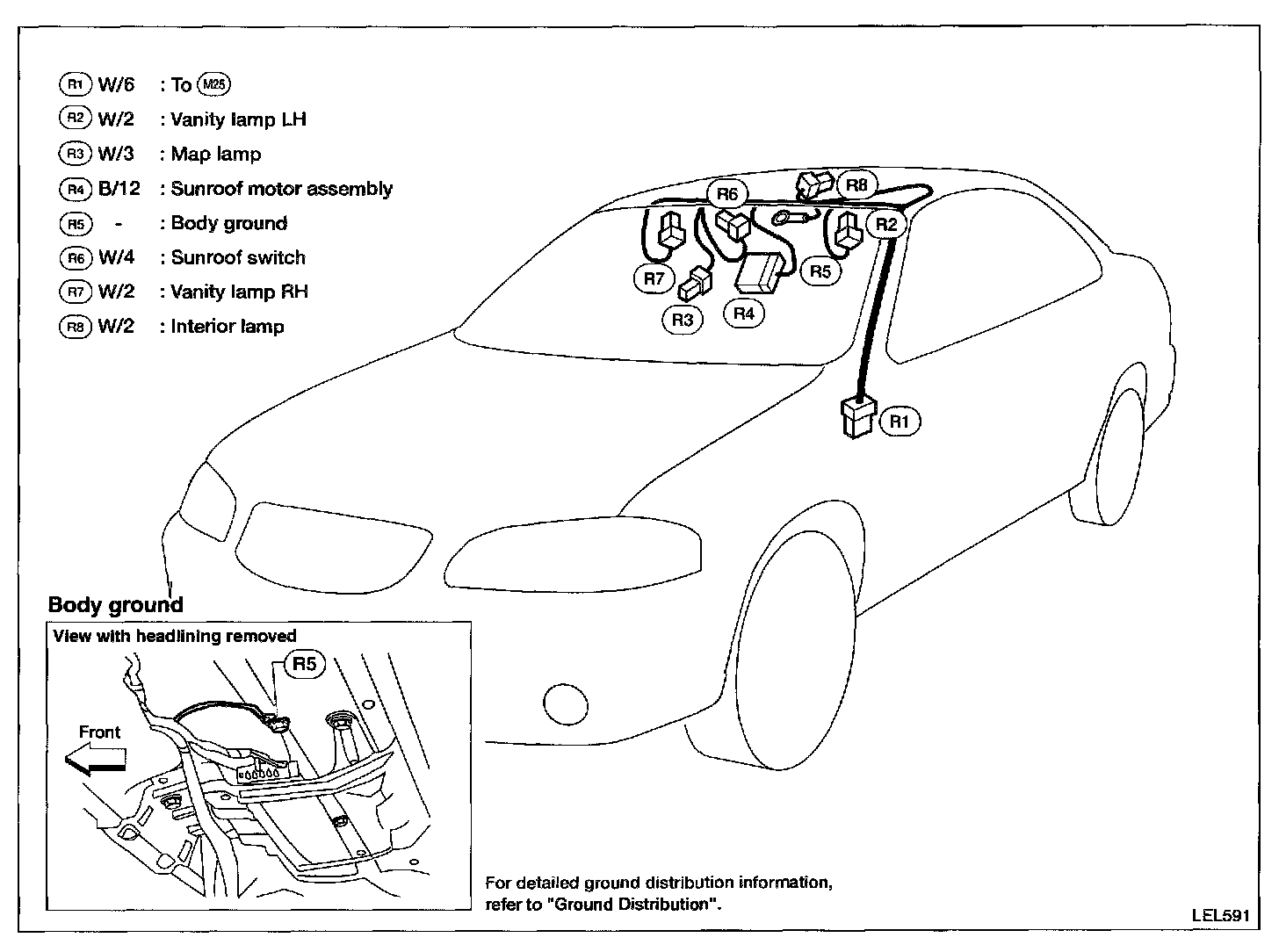 R1 W/6 : To M25
R2 W/2 : Vanity lamp LH
R3 W/3 : Map lamp
R4 B/12 : Sunroof motor assembly
R5 - : Body ground
R6 W/4 : Sunroof switch
R7 W/2 : Vanity lamp RH
R8 W/2 : Interior lamp

R6
R8
R2
R7
R5
R3
R4
R1

Body ground

View with headlining removed

R5

Front

For detailed ground distribution information, refer to "Ground Distribution".

LEL591