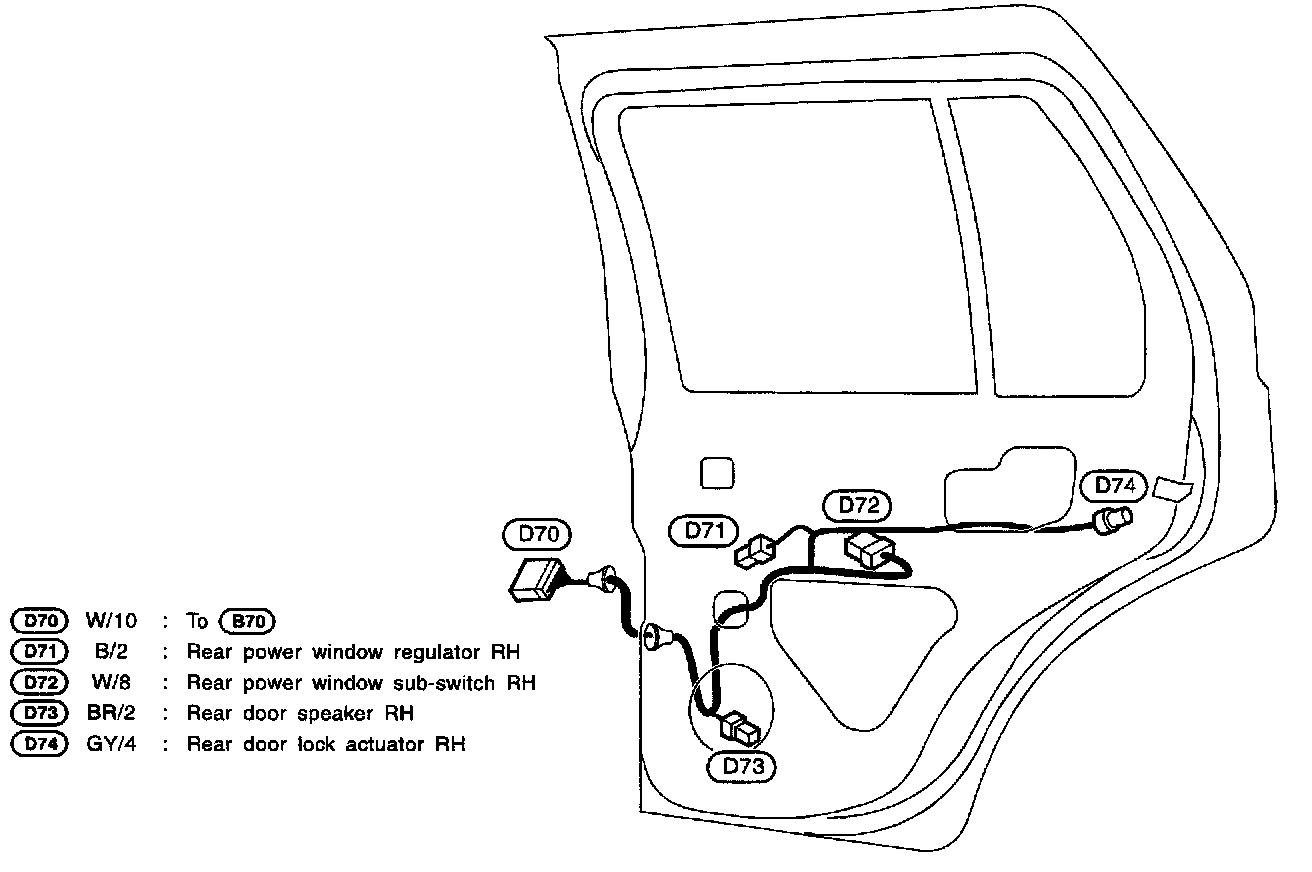 D74
D72
D71
D70
D73

D70 W/10 : To B70
D71 B/2 : Rear power window regulator RH
D72 W/8 : Rear power window sub-switch RH
D73 BR/2 : Rear door speaker RH
D74 GY/4 : Rear door lock actuator RH