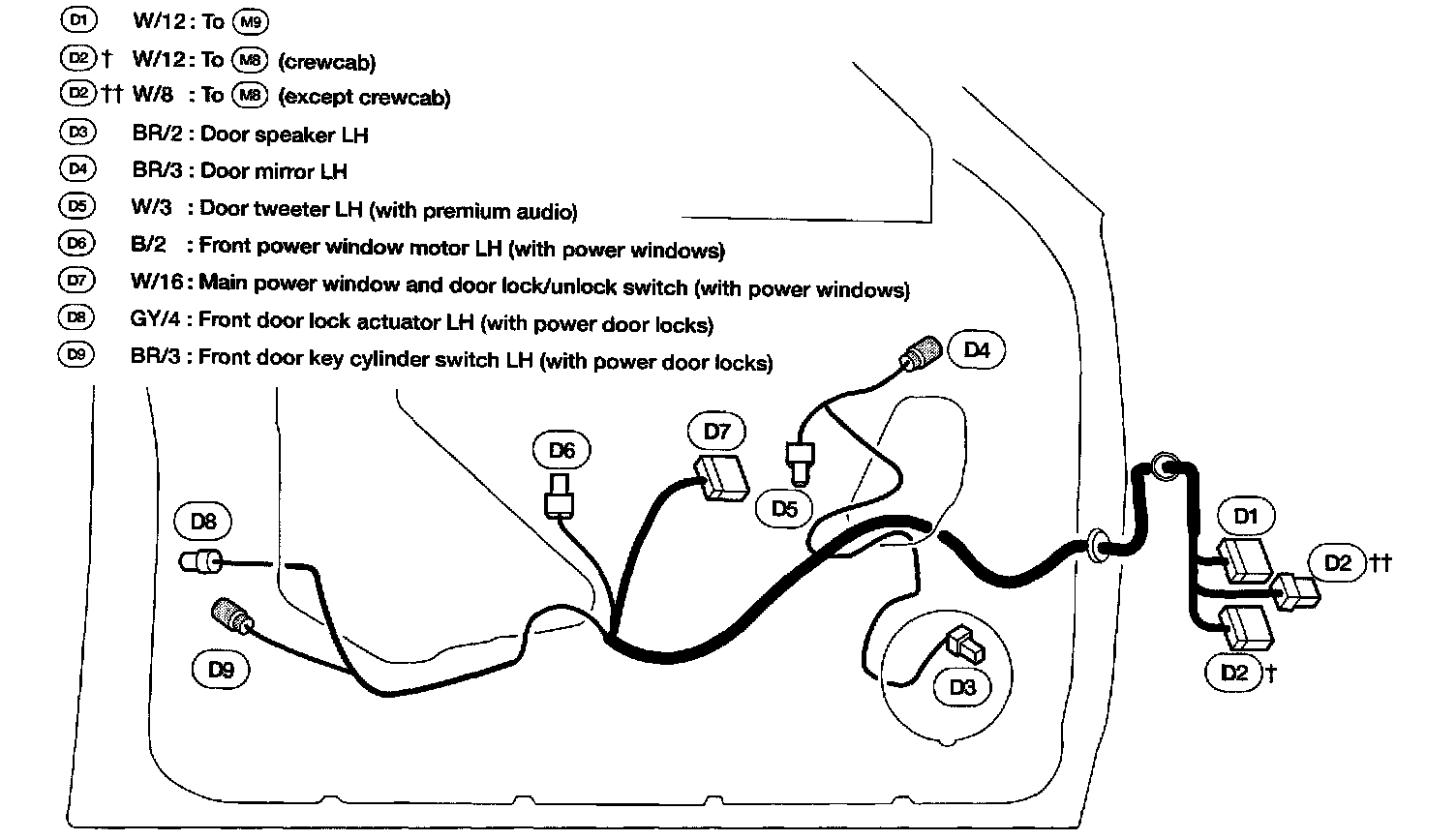 D1 W/12 : To M9
D2 † W/12 : To M8 (crewcab)
D2 †† W/8 : To M8 (except crewcab)
D3 BR/2 : Door speaker LH
D4 BR/3 : Door mirror LH
D5 W/3 : Door tweeter LH (with premium audio)
D6 B/2 : Front power window motor LH (with power windows)
D7 W/16 : Main power window and door lock/unlock switch (with power windows)
D8 GY/4 : Front door lock actuator LH (with power door locks)
D9 BR/3 : Front door key cylinder switch LH (with power door locks)

D4
D7
D6
D5
D8
D9
D3
D1
D2 ††
D2 †