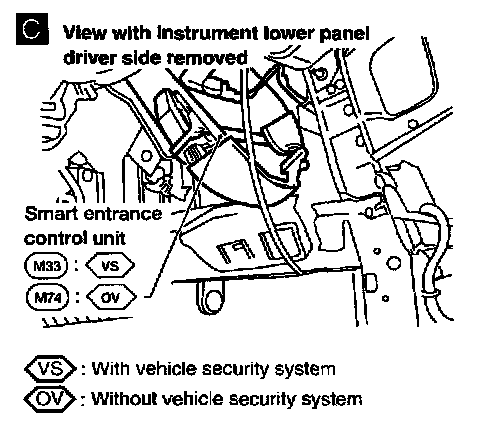 C View with instrument lower panel driver side removed

Smart entrance control unit
M33 : VS
M74 : OV

VS : With vehicle security system
OV : Without vehicle security system