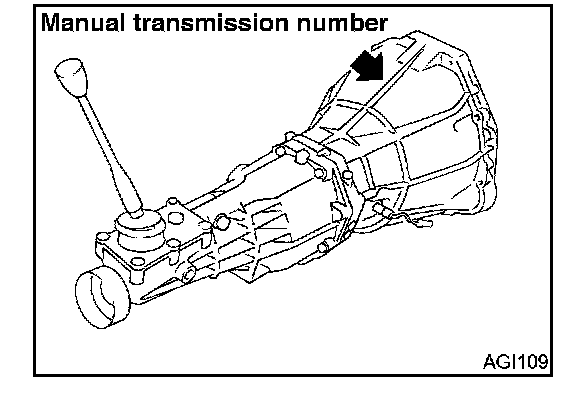 Manual transmission number

AGI109