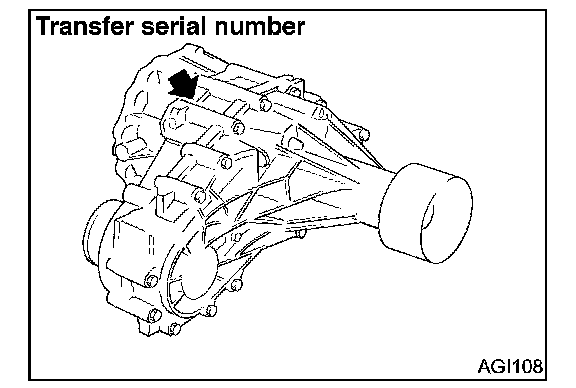 Transfer serial number

AGI108