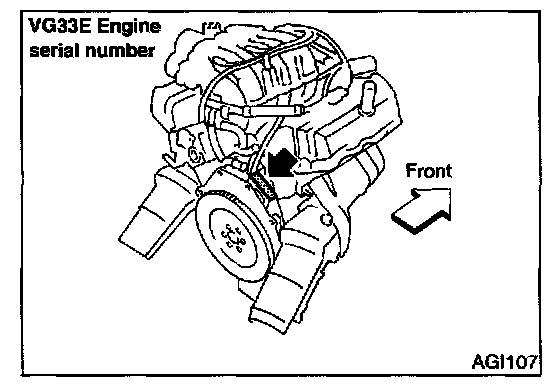 VG33E Engine serial number

Front

AGI107