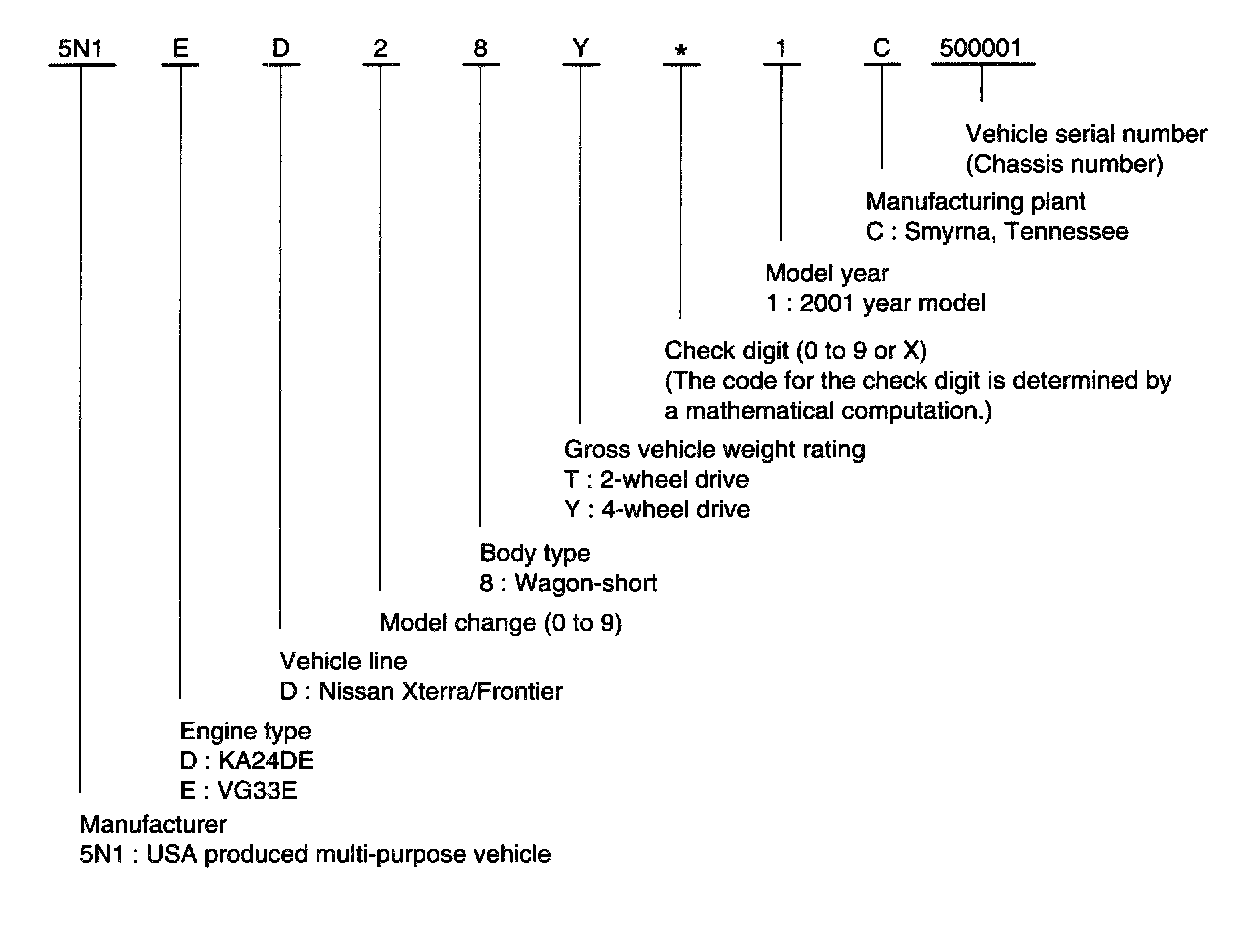 5N1 E D 2 8 Y * 1 C 500001

Vehicle serial number
(Chassis number)

Manufacturing plant
C : Smyrna, Tennessee

Model year
1 : 2001 year model

Check digit (0 to 9 or X)
(The code for the check digit is determined by a mathematical computation.)

Gross vehicle weight rating
T : 2-wheel drive
Y : 4-wheel drive

Body type
8 : Wagon-short

Model change (0 to 9)

Vehicle line
D : Nissan Xterra/Frontier

Engine type
D : KA24DE
E : VG33E

Manufacturer
5N1 : USA produced multi-purpose vehicle