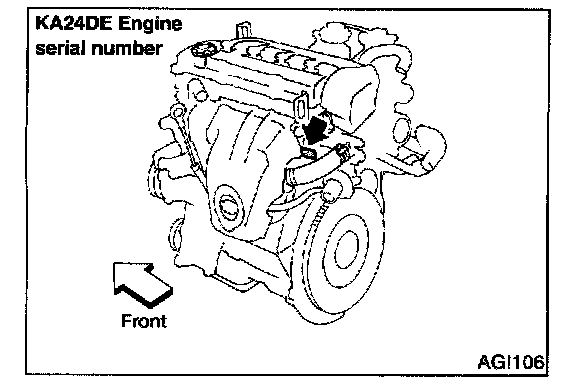 KA24DE Engine serial number

Front

AGI106