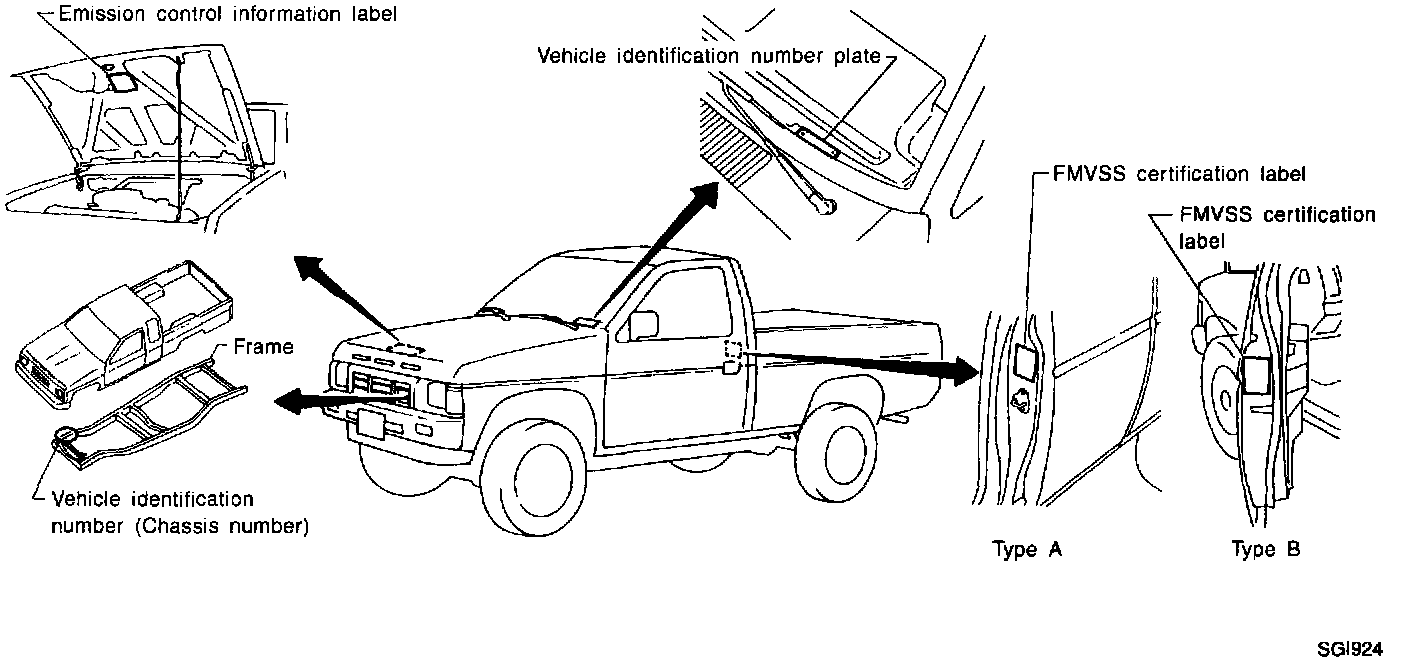 Emission control information label

Vehicle identification number plate

FMVSS certification label

FMVSS certification label

Frame

Vehicle identification number (Chassis number)

Type A

Type B

SGI924