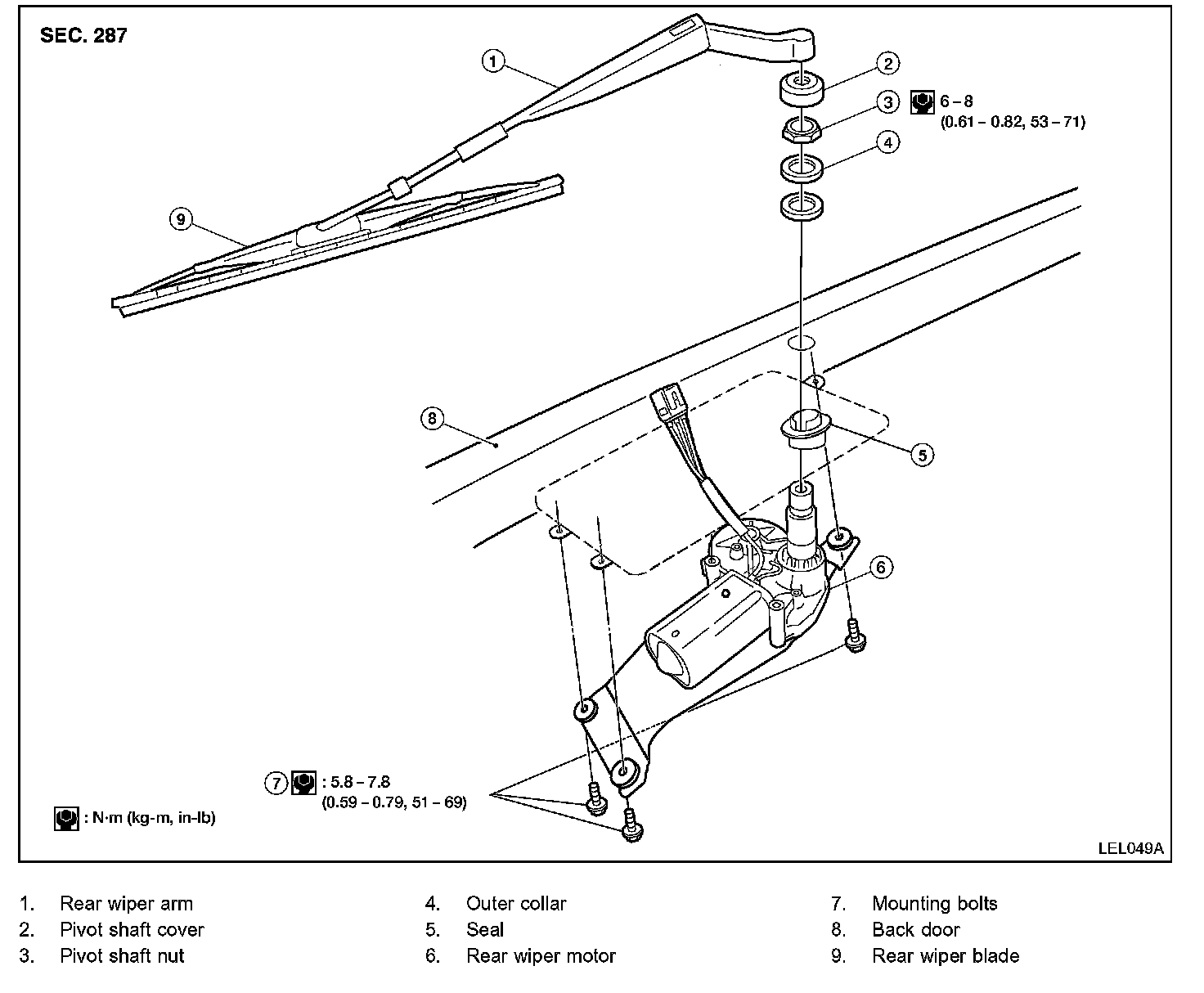 SEC. 287

1

2

3

6 – 8
(0.61 – 0.82, 53 – 71)

4

9

8

5

6

7 : 5.8 – 7.8
(0.59 – 0.79, 51 – 69)

: N·m (kg-m, in-lb)

LEL049A

1. Rear wiper arm
2. Pivot shaft cover
3. Pivot shaft nut

4. Outer collar
5. Seal
6. Rear wiper motor

7. Mounting bolts
8. Back door
9. Rear wiper blade