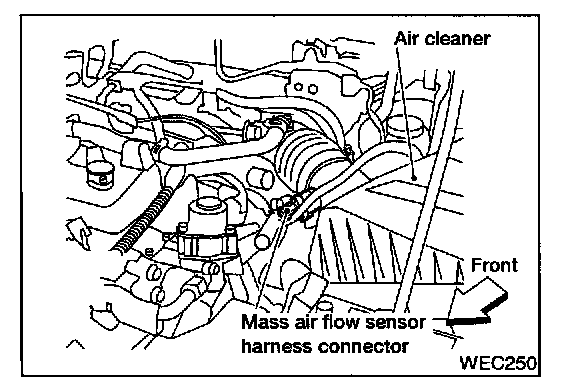 Air cleaner

Front

Mass air flow sensor harness connector

WEC250