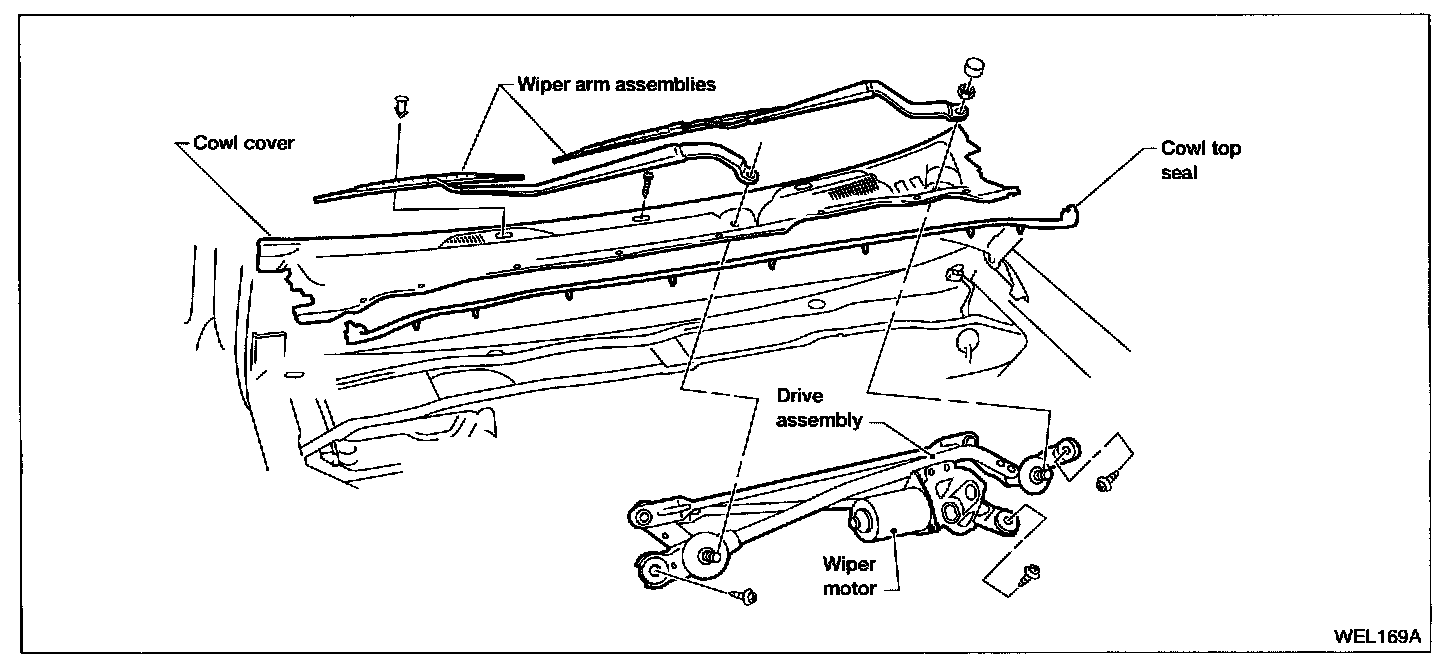 Wiper arm assemblies

Cowl cover

Cowl top seal

Drive assembly

Wiper motor

WEL169A