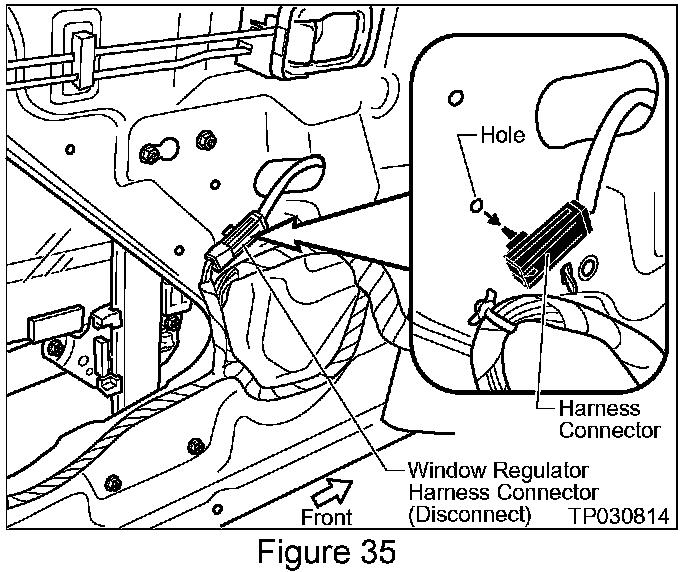 Hole

Harness Connector

Window Regulator Harness Connector (Disconnect)

Front

TP030814

Figure 35