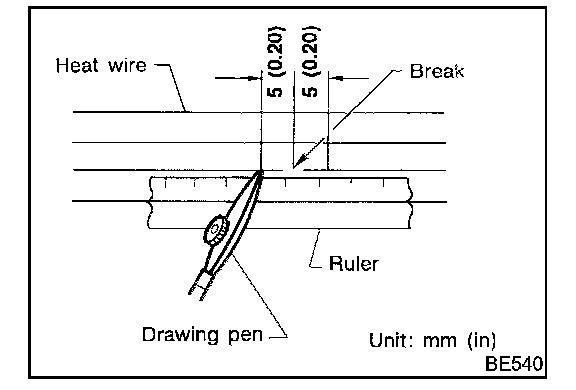 Heat wire

5 (0.20)

5 (0.20)

Break

Ruler

Drawing pen

Unit: mm (in)

BE540