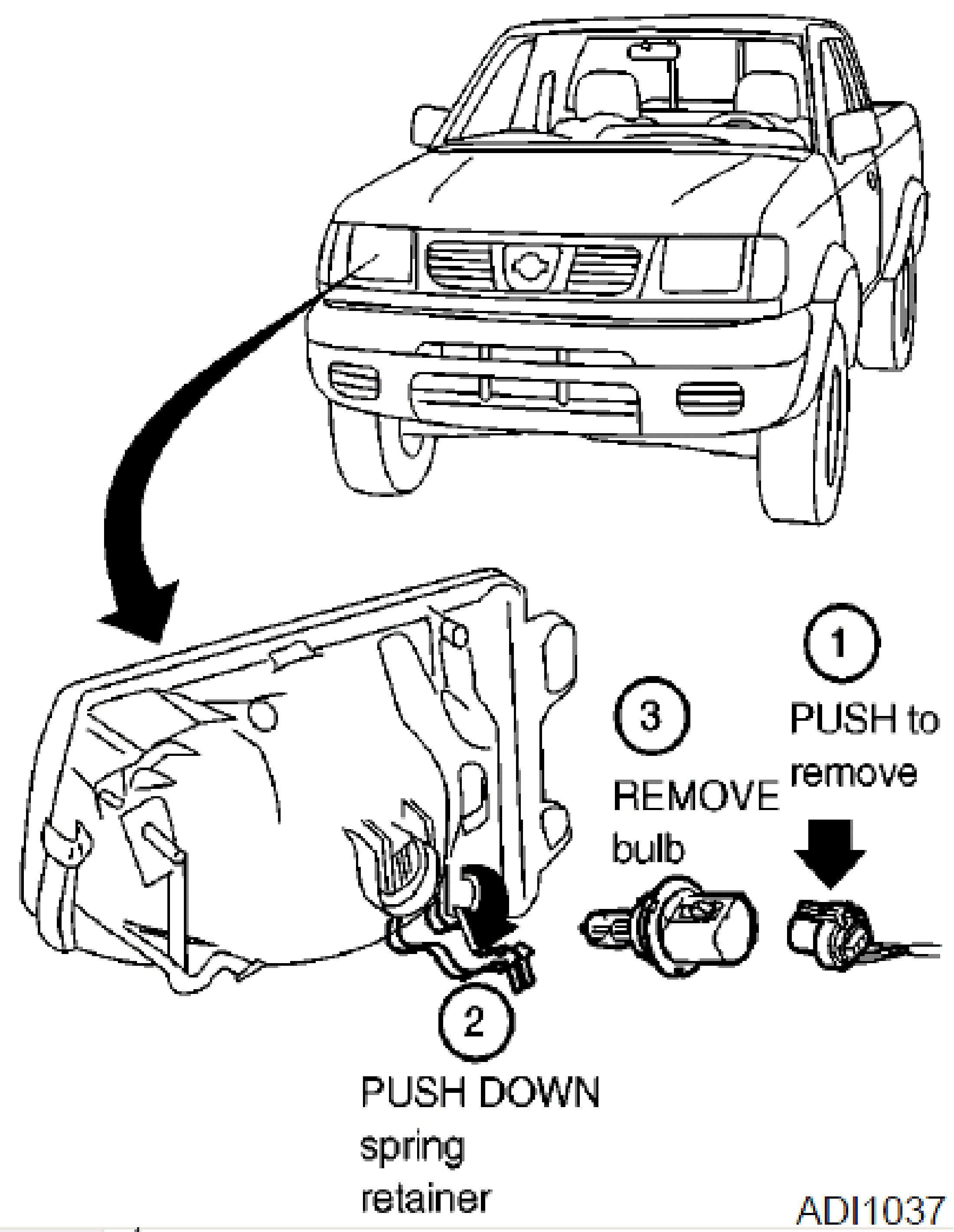 1
PUSH to remove

3
REMOVE bulb

2
PUSH DOWN spring retainer

ADI1037