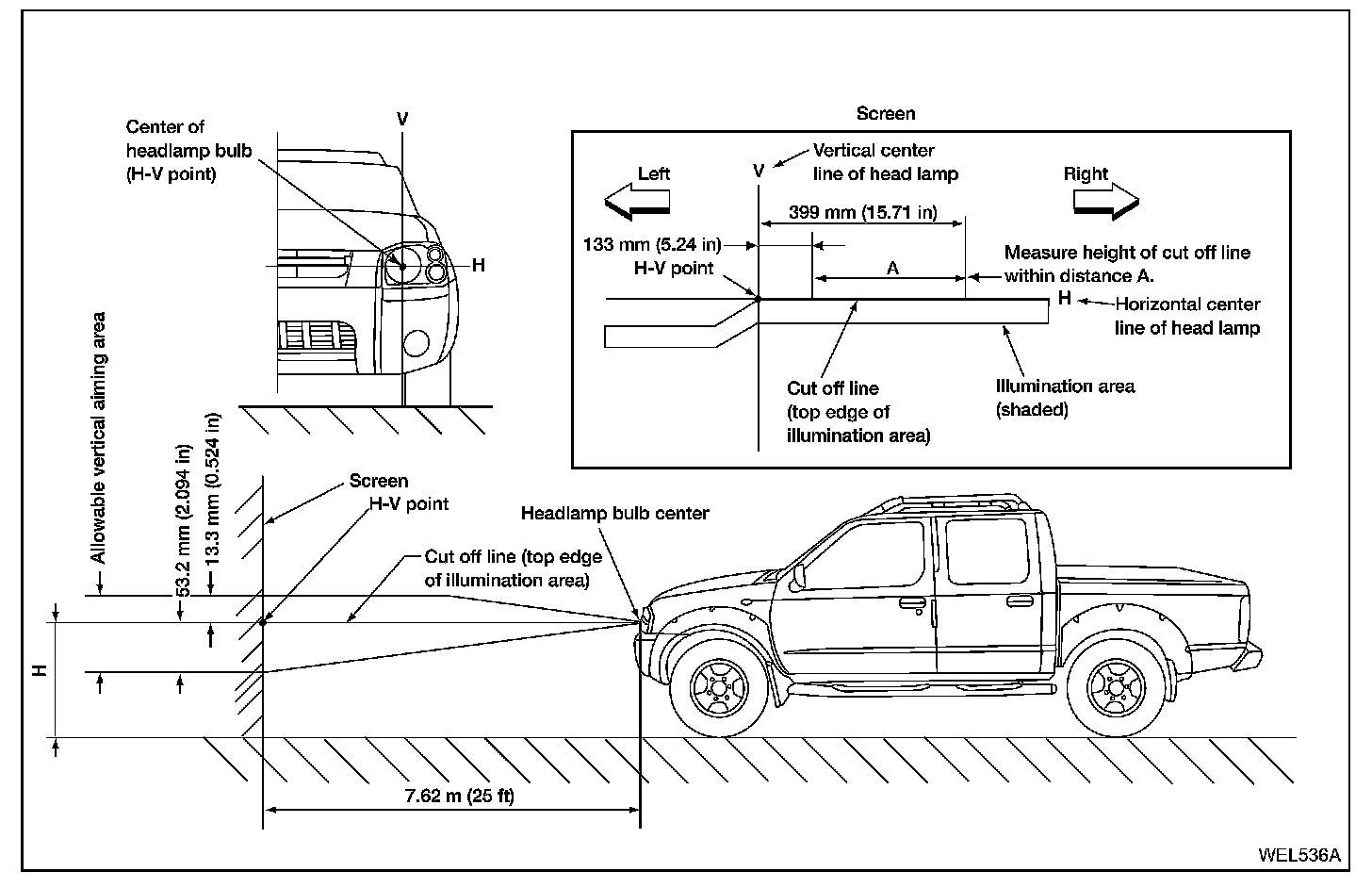 Center of headlamp bulb (H-V point)

V

H

Screen

Left

V

Vertical center line of head lamp

Right

399 mm (15.71 in)

133 mm (5.24 in)

H-V point

A

Measure height of cut off line within distance A.

H

Horizontal center line of head lamp

Cut off line (top edge of illumination area)

Illumination area (shaded)

Allowable vertical aiming area

53.2 mm (2.094 in)

13.3 mm (0.524 in)

Screen

H-V point

Headlamp bulb center

Cut off line (top edge of illumination area)

H

7.62 m (25 ft)

WEL536A