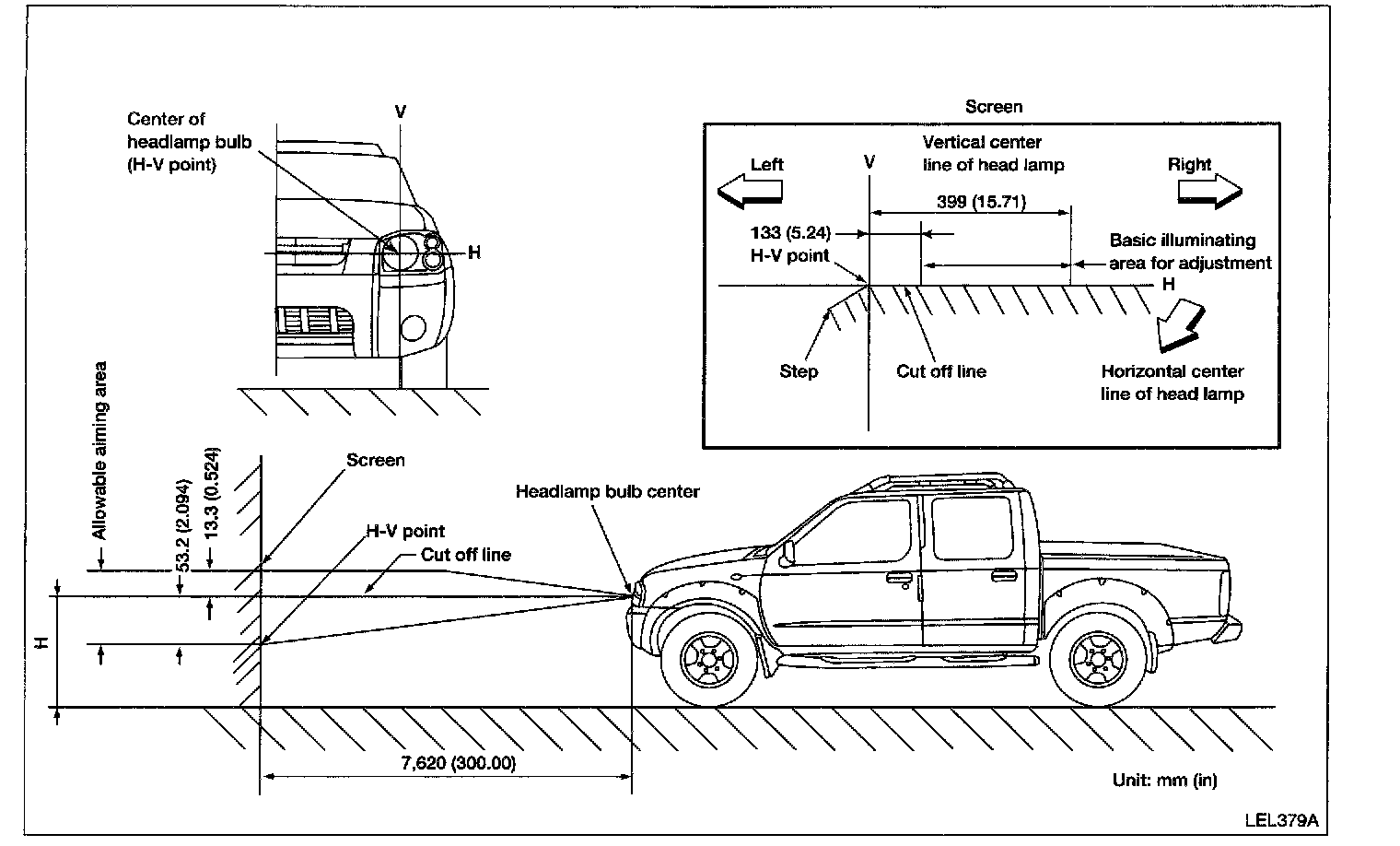 Center of headlamp bulb (H-V point)

V

H

Screen

Left

V

Vertical center line of head lamp

Right

399 (15.71)

133 (5.24)

H-V point

Basic illuminating area for adjustment

H

Step

Cut off line

Horizontal center line of head lamp

Allowable aiming area

53.2 (2.094)

13.3 (0.524)

Screen

H-V point

Cut off line

Headlamp bulb center

H

7,620 (300.00)

Unit: mm (in)

LEL379A