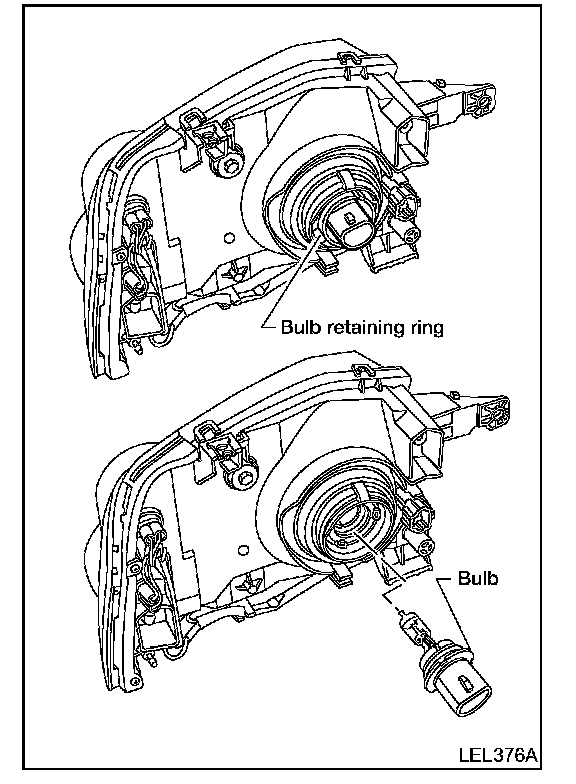 Bulb retaining ring

Bulb

LEL376A