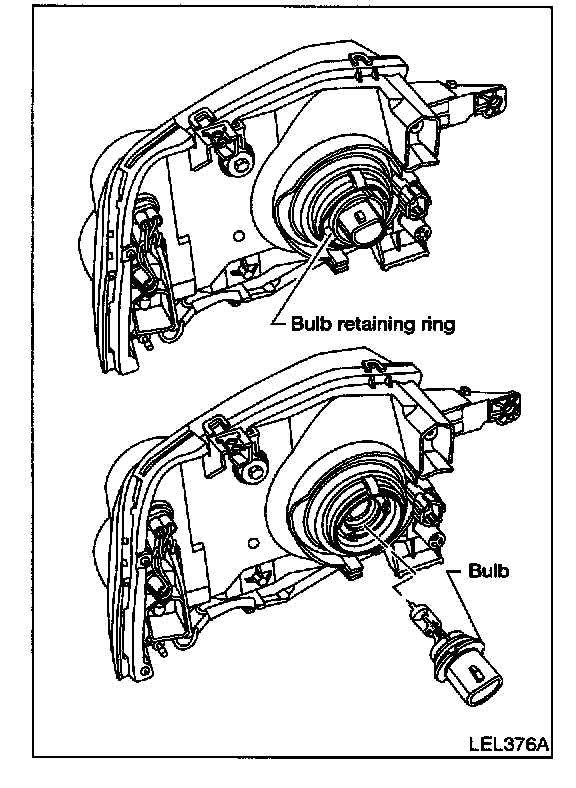 Bulb retaining ring

Bulb

LEL376A