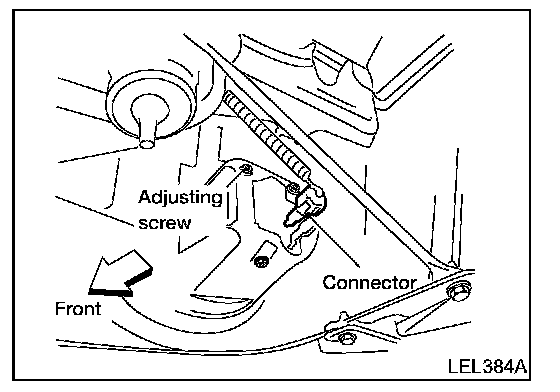 Adjusting screw

Connector

Front

LEL384A