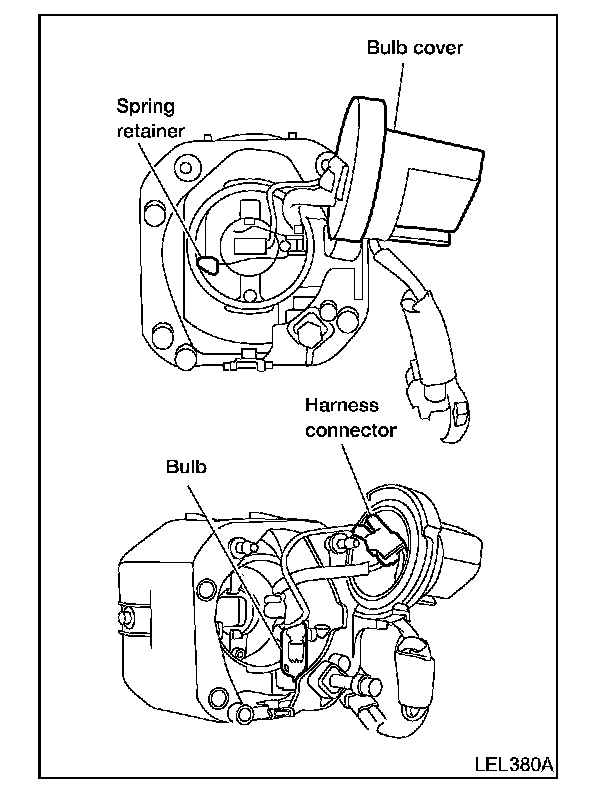 Bulb cover

Spring retainer

Harness connector

Bulb

LEL380A