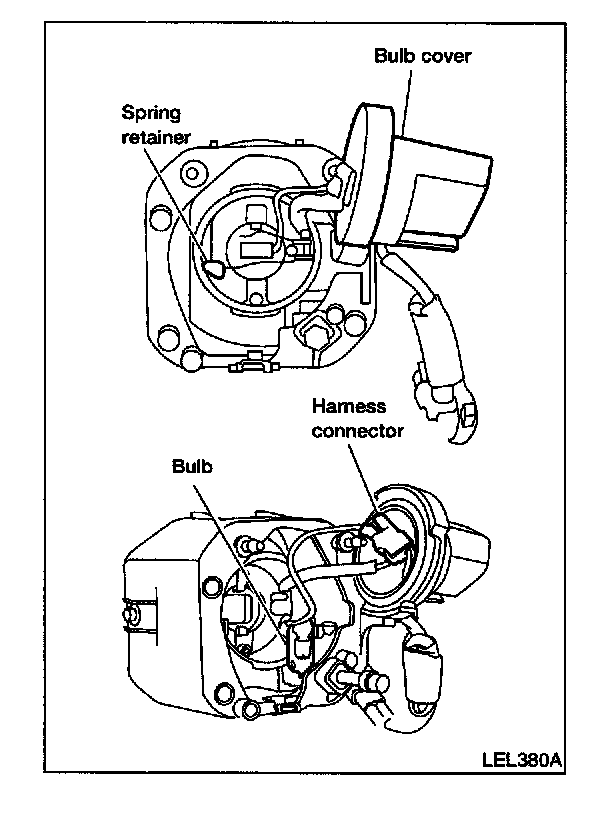 Bulb cover

Spring retainer

Harness connector

Bulb

LEL380A