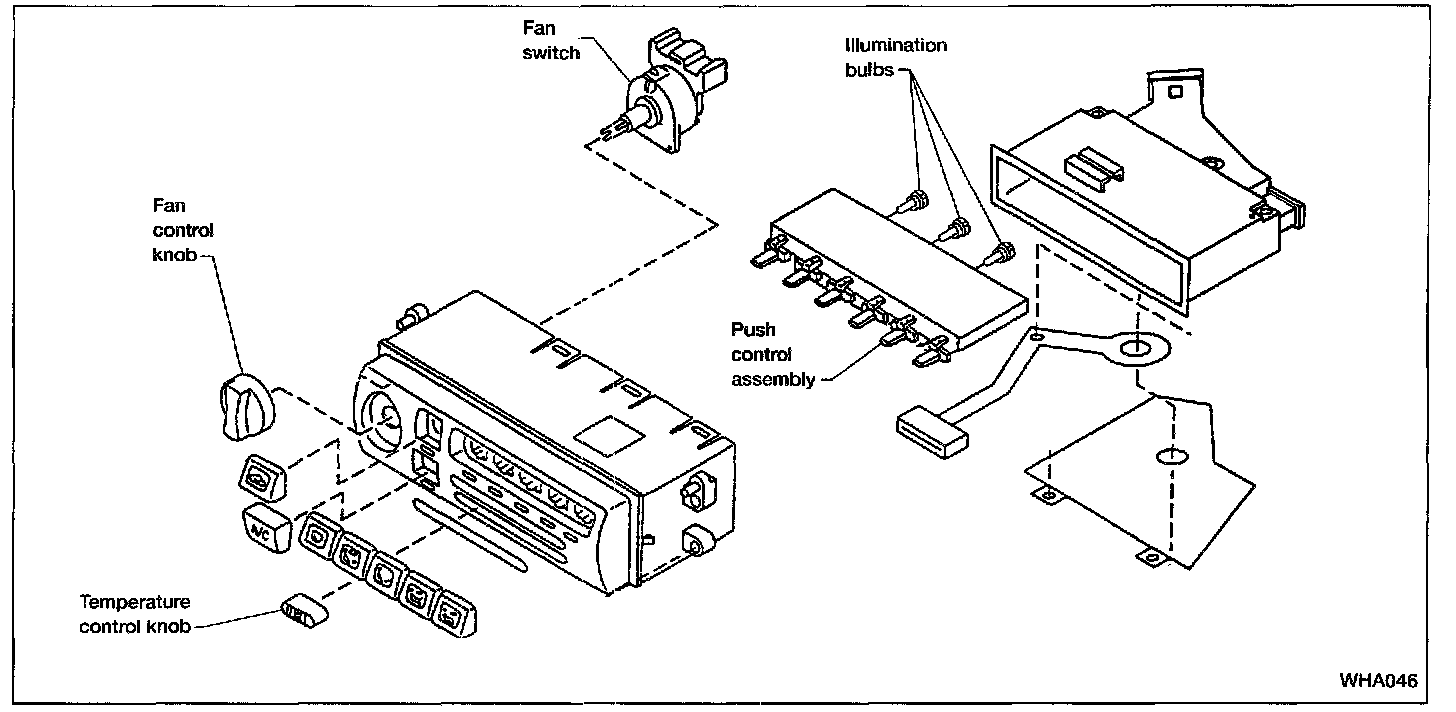 Fan switch

Illumination bulbs

Fan control knob

Push control assembly

A/C

Temperature control knob

WHA046