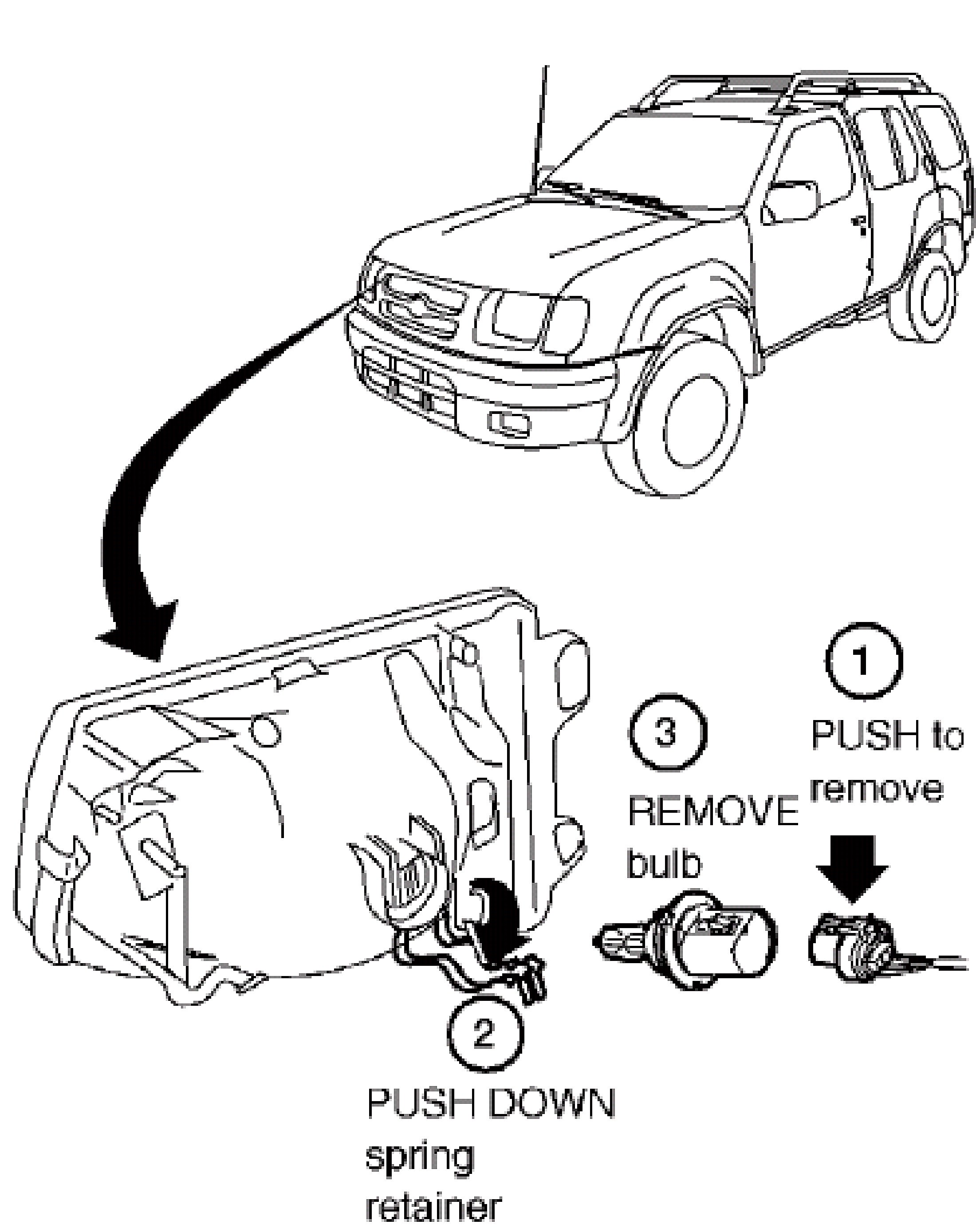 1
PUSH to remove

3
REMOVE bulb

2
PUSH DOWN spring retainer