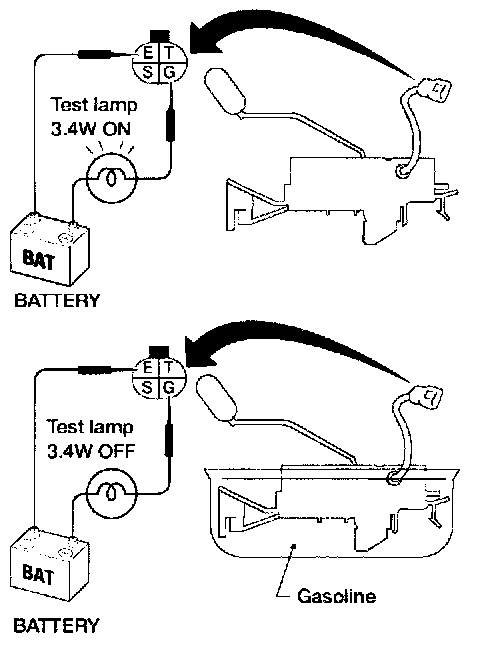 E T
S G

Test lamp
3.4W ON

BAT

BATTERY

E T
S G

Test lamp
3.4W OFF

BAT

BATTERY

Gasoline