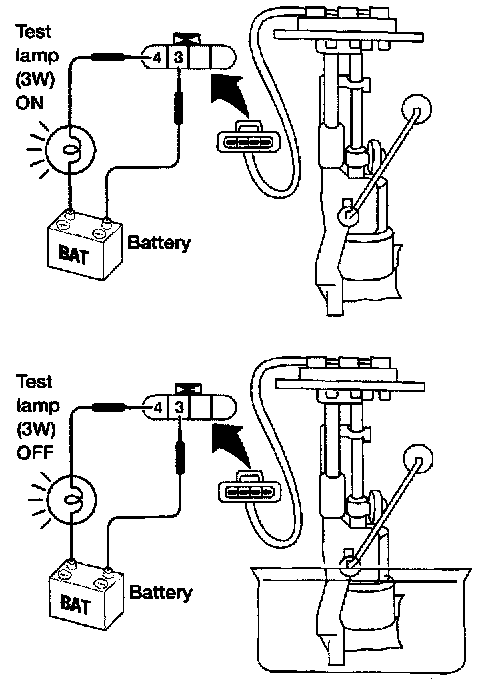 Test lamp (3W) ON

4 3

BAT

Battery

Test lamp (3W) OFF

4 3

BAT

Battery