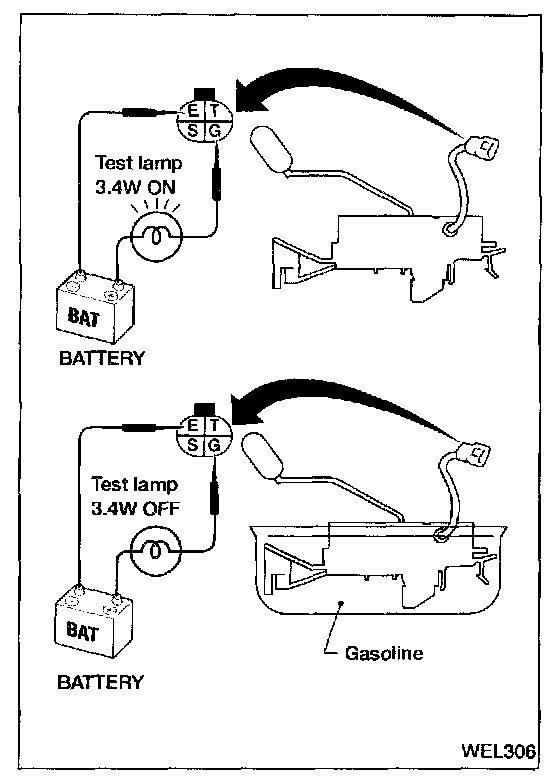 E T
S G

Test lamp
3.4W ON

BAT

BATTERY

E T
S G

Test lamp
3.4W OFF

BAT

BATTERY

Gasoline

WEL306