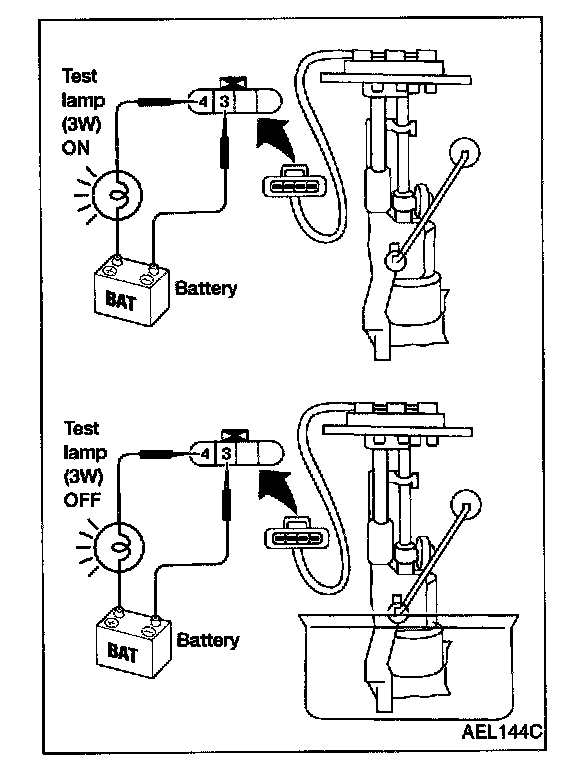 Test lamp (3W) ON

4 3

BAT

Battery

Test lamp (3W) OFF

4 3

BAT

Battery

AEL144C