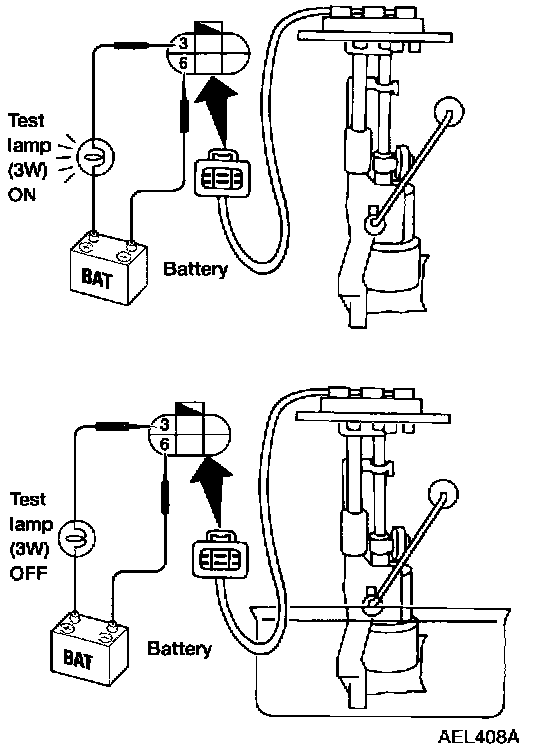 3
6
Test lamp (3W) ON
BAT
Battery

3
6
Test lamp (3W) OFF
BAT
Battery

AEL408A