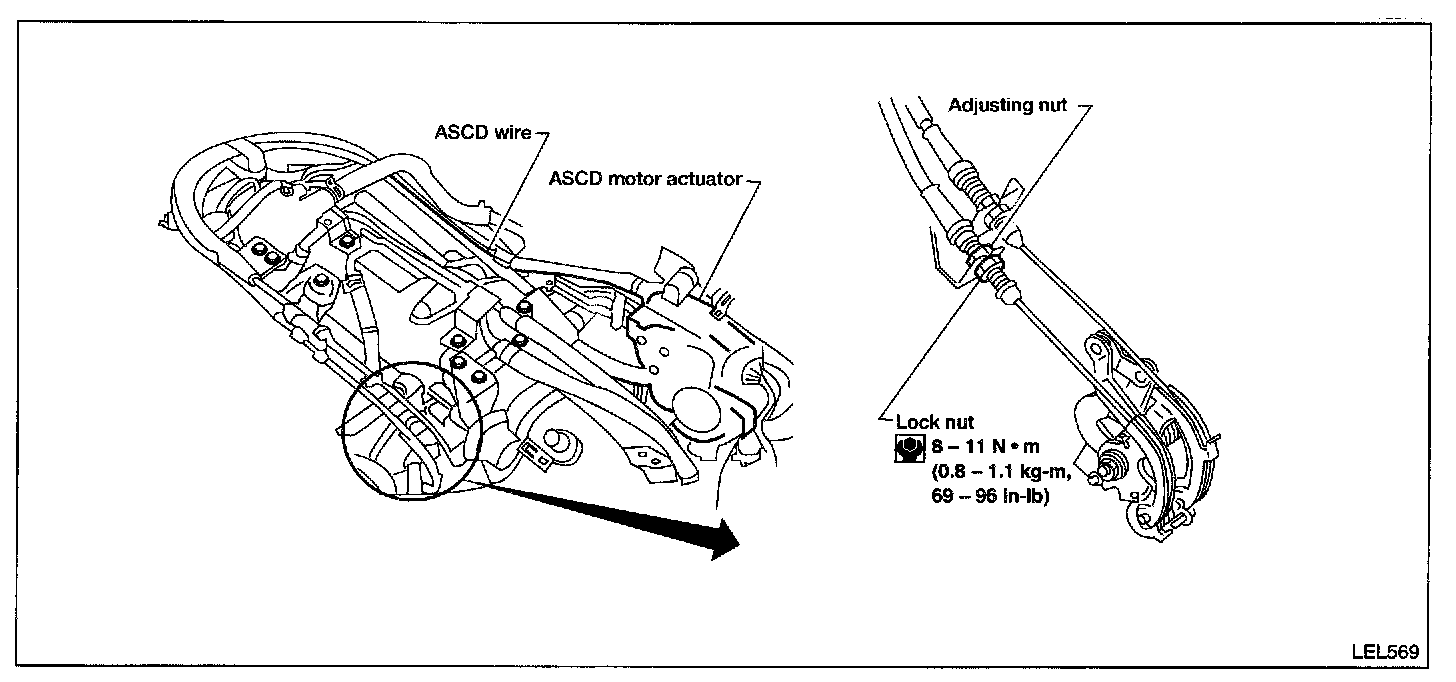 ASCD wire
ASCD motor actuator
Adjusting nut
Lock nut
8 – 11 N • m
(0.8 – 1.1 kg-m,
69 – 96 in-lb)
LEL569