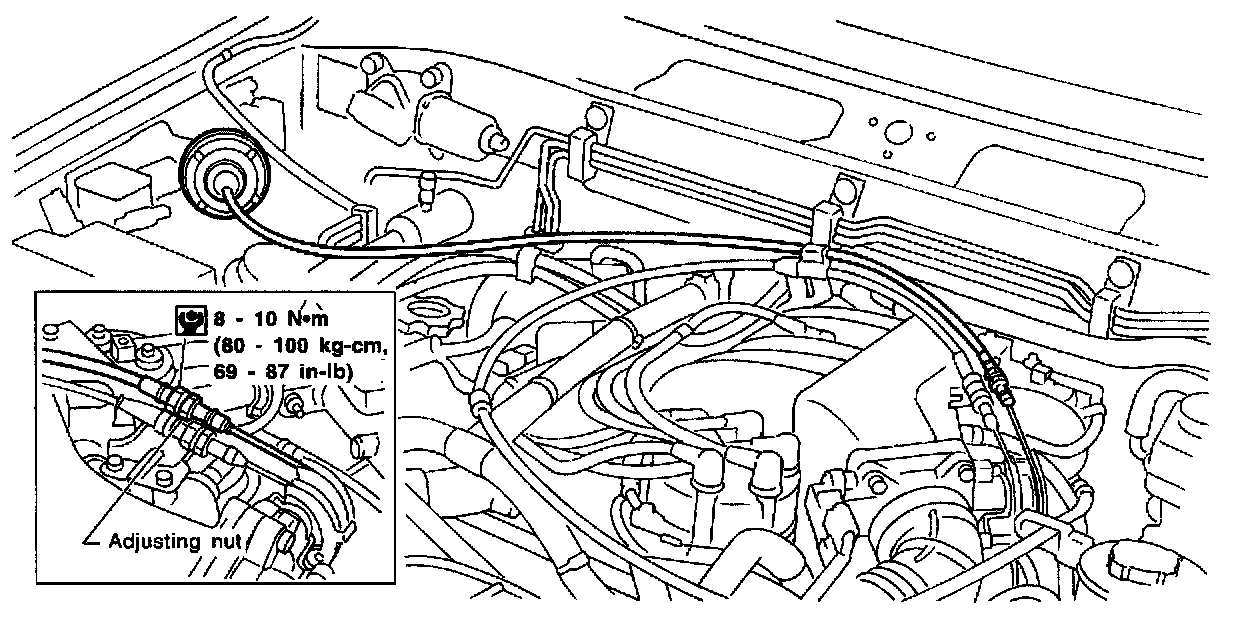 8 - 10 N•m (80 - 100 kg-cm, 69 - 87 in-lb)

Adjusting nut