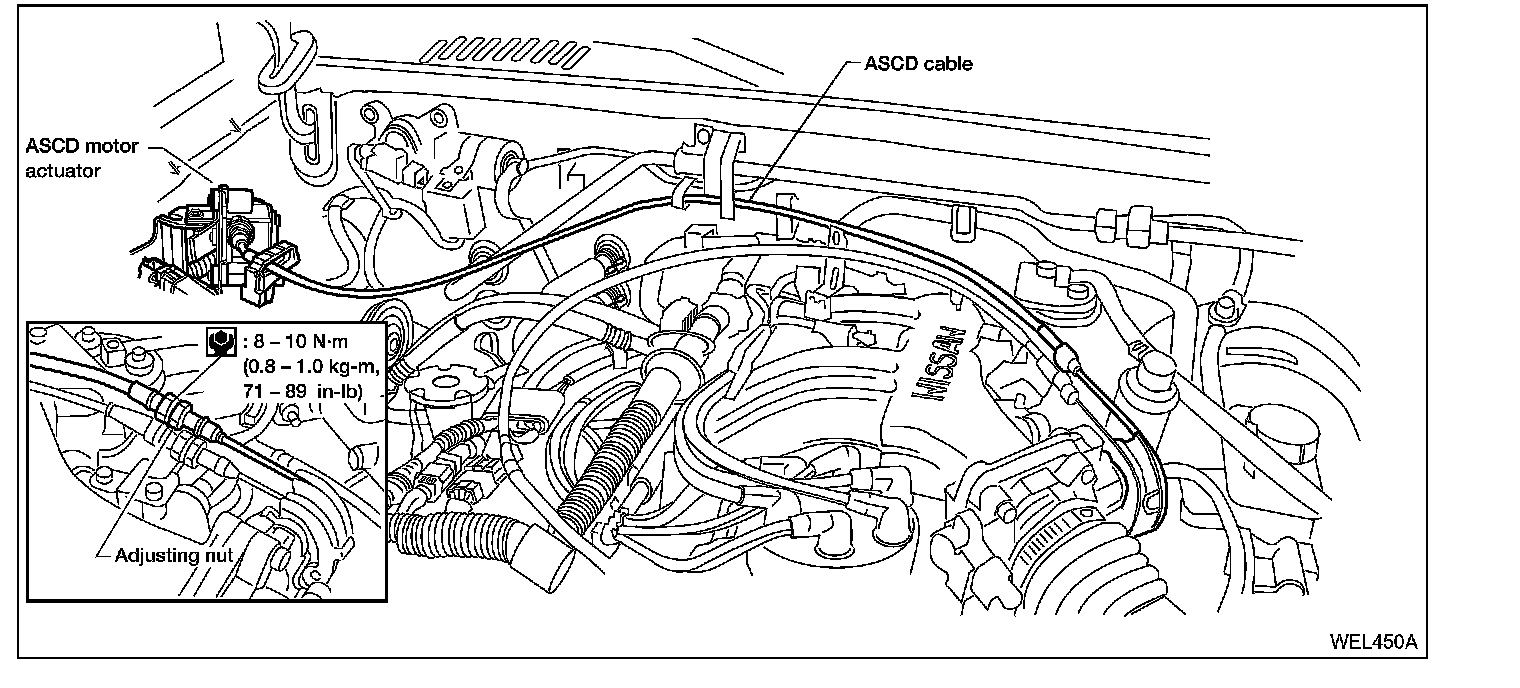 ASCD cable

ASCD motor actuator

: 8 – 10 N·m (0.8 – 1.0 kg-m, 71 – 89 in-lb)

Adjusting nut

NISSAN

WEL450A