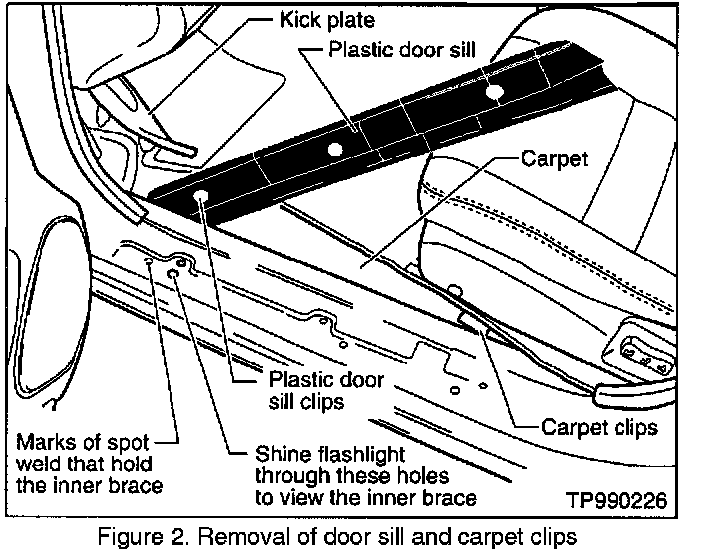 Kick plate
Plastic door sill
Carpet
Plastic door sill clips
Carpet clips
Marks of spot weld that hold the inner brace
Shine flashlight through these holes to view the inner brace
TP990226

Figure 2. Removal of door sill and carpet clips