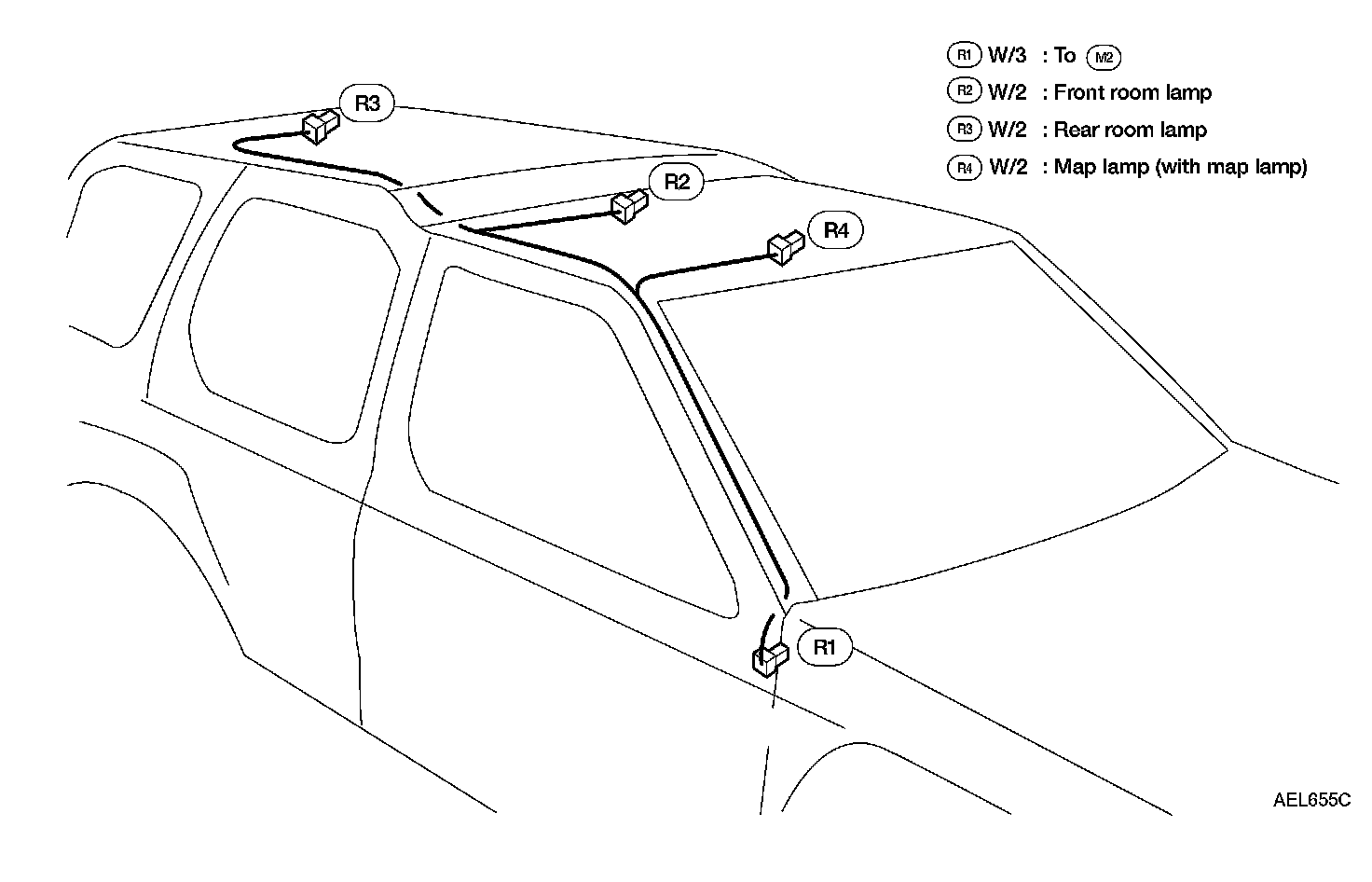 R1 W/3 : To M2
R2 W/2 : Front room lamp
R3 W/2 : Rear room lamp
R4 W/2 : Map lamp (with map lamp)

R3

R2

R4

R1

AEL655C