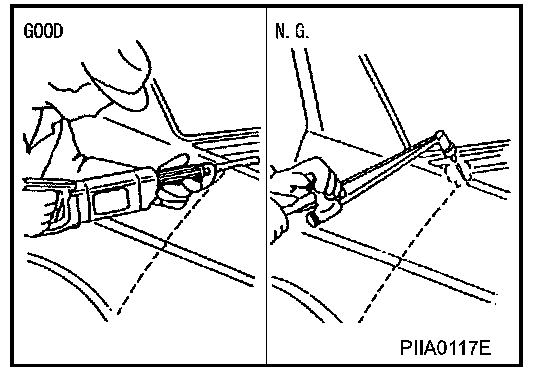 GOOD

N. G.

PIIA0117E