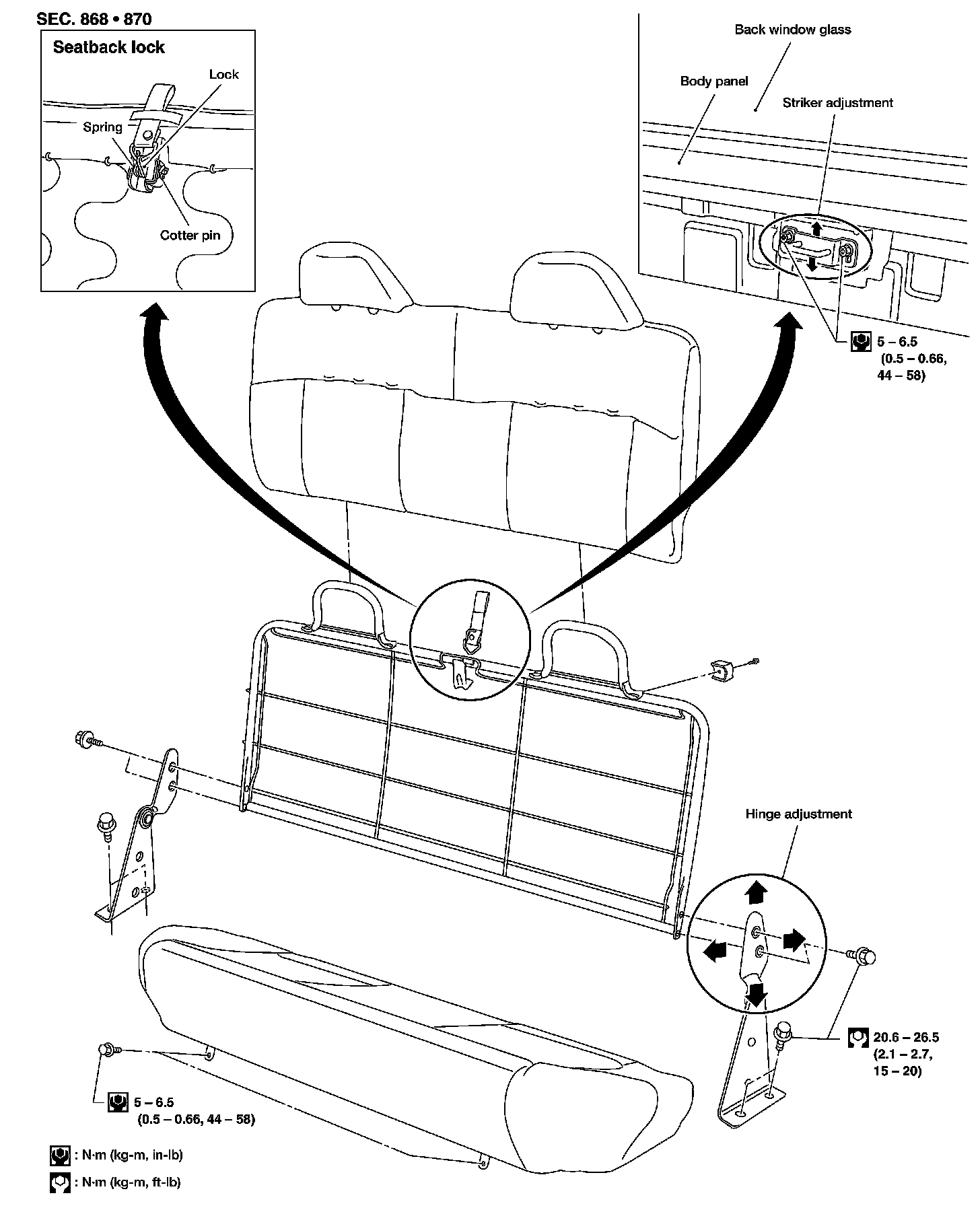 SEC. 868 • 870

Seatback lock

Lock

Spring

Cotter pin

Back window glass

Body panel

Striker adjustment

5 – 6.5 (0.5 – 0.66, 44 – 58)

Hinge adjustment

20.6 – 26.5 (2.1 – 2.7, 15 – 20)

5 – 6.5 (0.5 – 0.66, 44 – 58)

: N·m (kg-m, in-lb)

: N·m (kg-m, ft-lb)