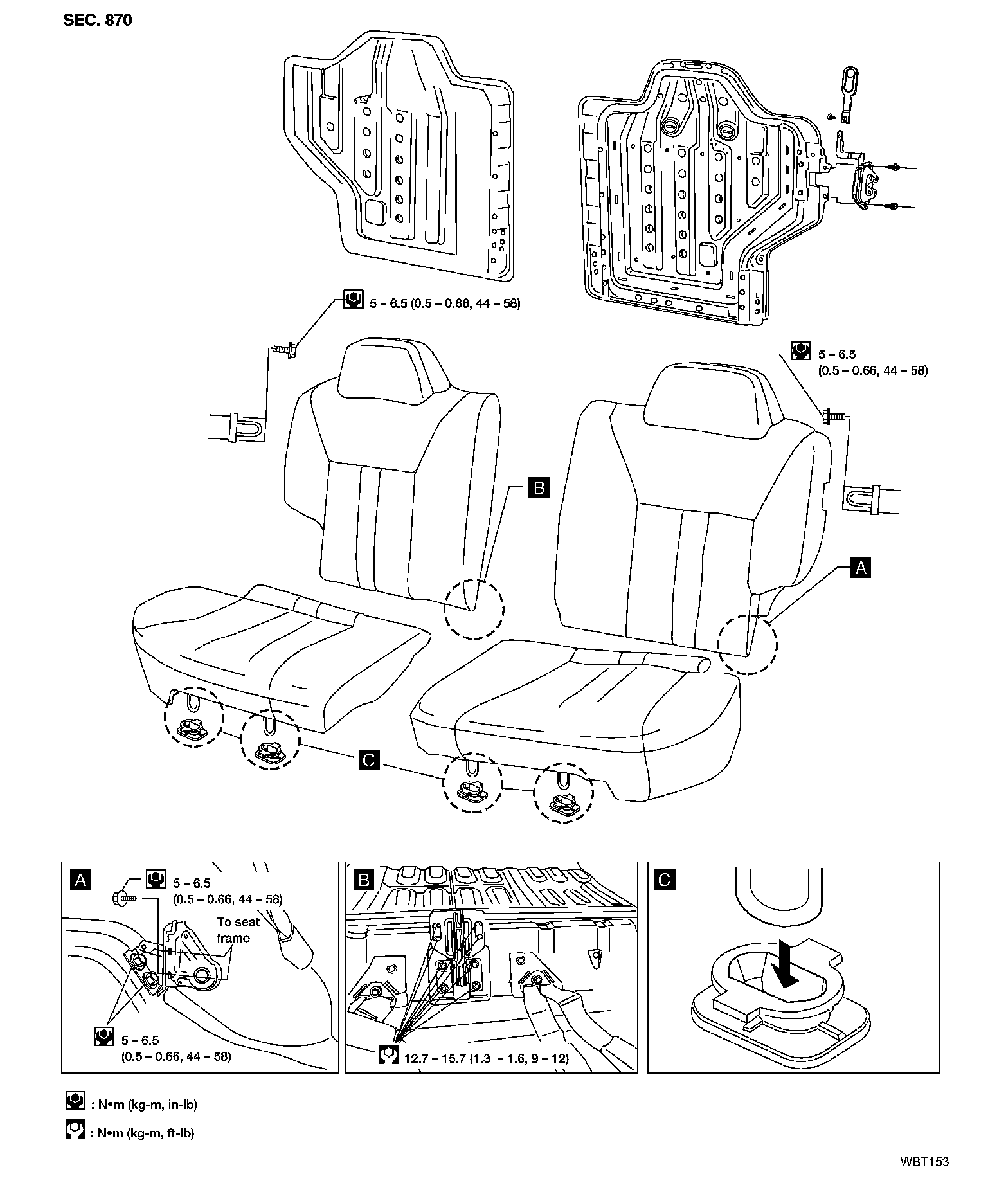 SEC. 870

5 – 6.5 (0.5 – 0.66, 44 – 58)

5 – 6.5
(0.5 – 0.66, 44 – 58)

B

A

C

A

5 – 6.5
(0.5 – 0.66, 44 – 58)

To seat frame

5 – 6.5
(0.5 – 0.66, 44 – 58)

B

12.7 – 15.7 (1.3 – 1.6, 9 – 12)

C

: N•m (kg-m, in-lb)

: N•m (kg-m, ft-lb)

WBT153