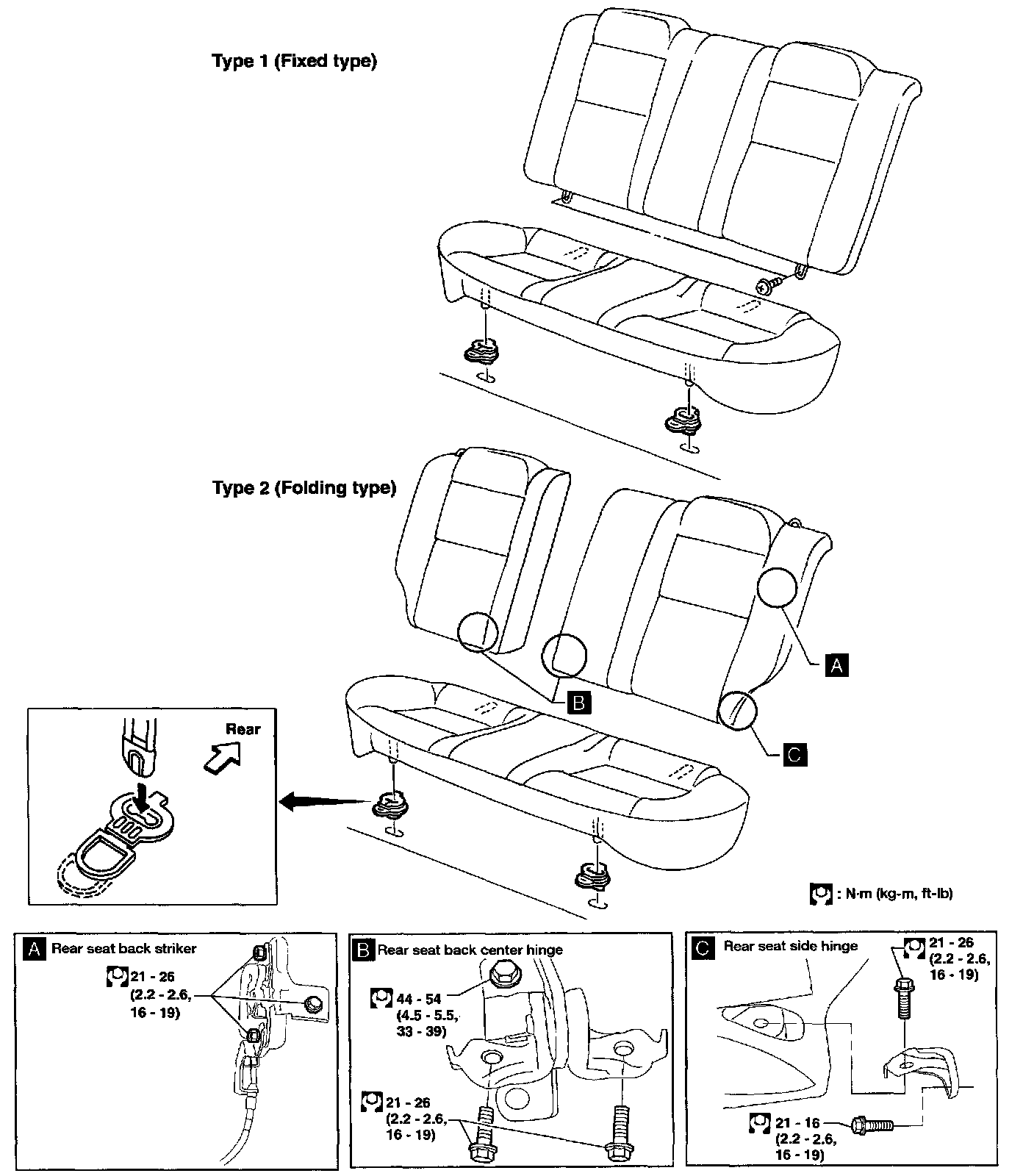 Type 1 (Fixed type)

Type 2 (Folding type)

A

B

C

Rear

: N·m (kg-m, ft-lb)

A Rear seat back striker

21 - 26
(2.2 - 2.6,
16 - 19)

B Rear seat back center hinge

44 - 54
(4.5 - 5.5,
33 - 39)

21 - 26
(2.2 - 2.6,
16 - 19)

C Rear seat side hinge

21 - 26
(2.2 - 2.6,
16 - 19)

21 - 16
(2.2 - 2.6,
16 - 19)