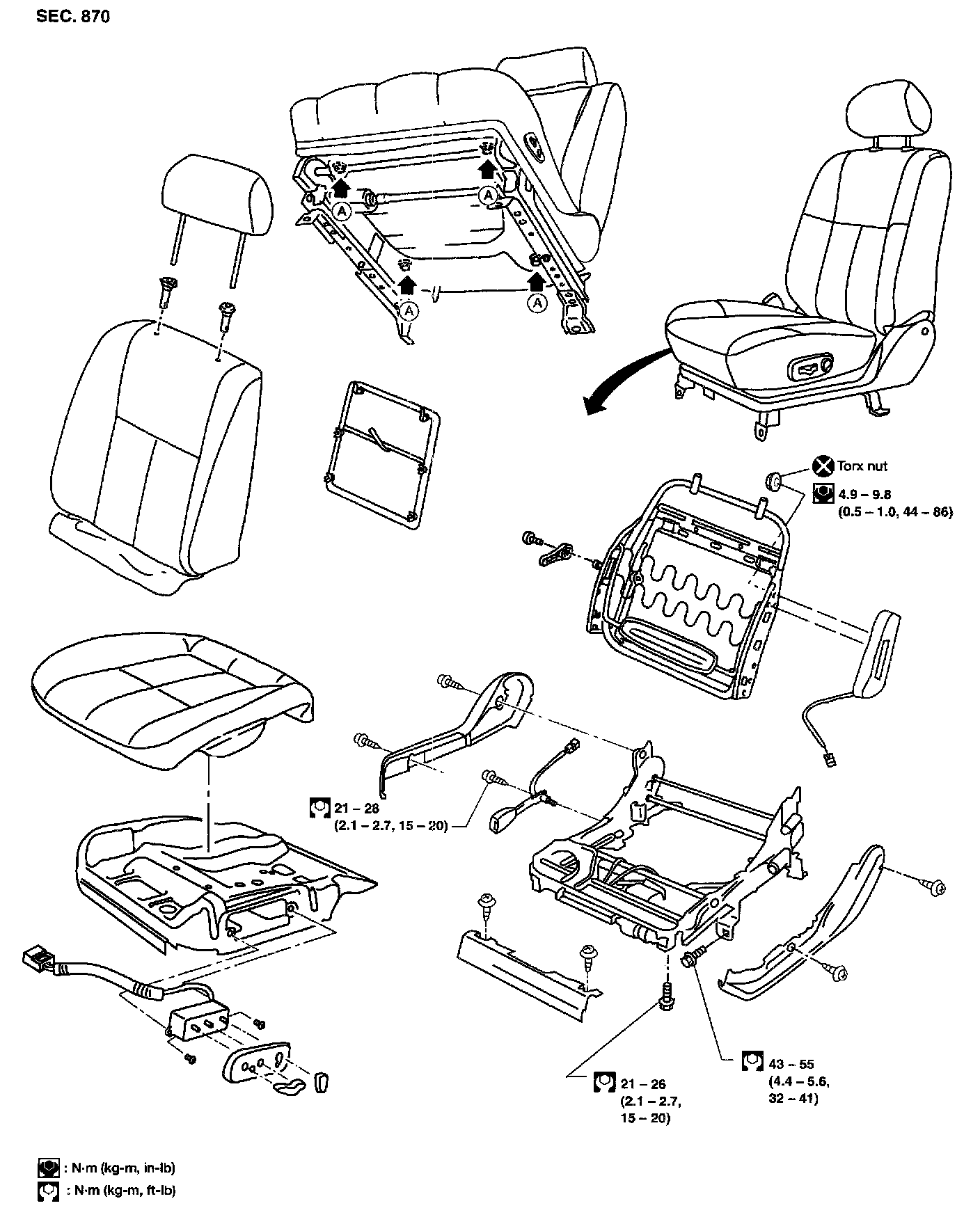 SEC. 870

A

A

A

A

Torx nut

4.9 – 9.8
(0.5 – 1.0, 44 – 86)

21 – 28
(2.1 – 2.7, 15 – 20)

43 – 55
(4.4 – 5.6,
32 – 41)

21 – 26
(2.1 – 2.7,
15 – 20)

: N·m (kg-m, in-lb)
: N·m (kg-m, ft-lb)