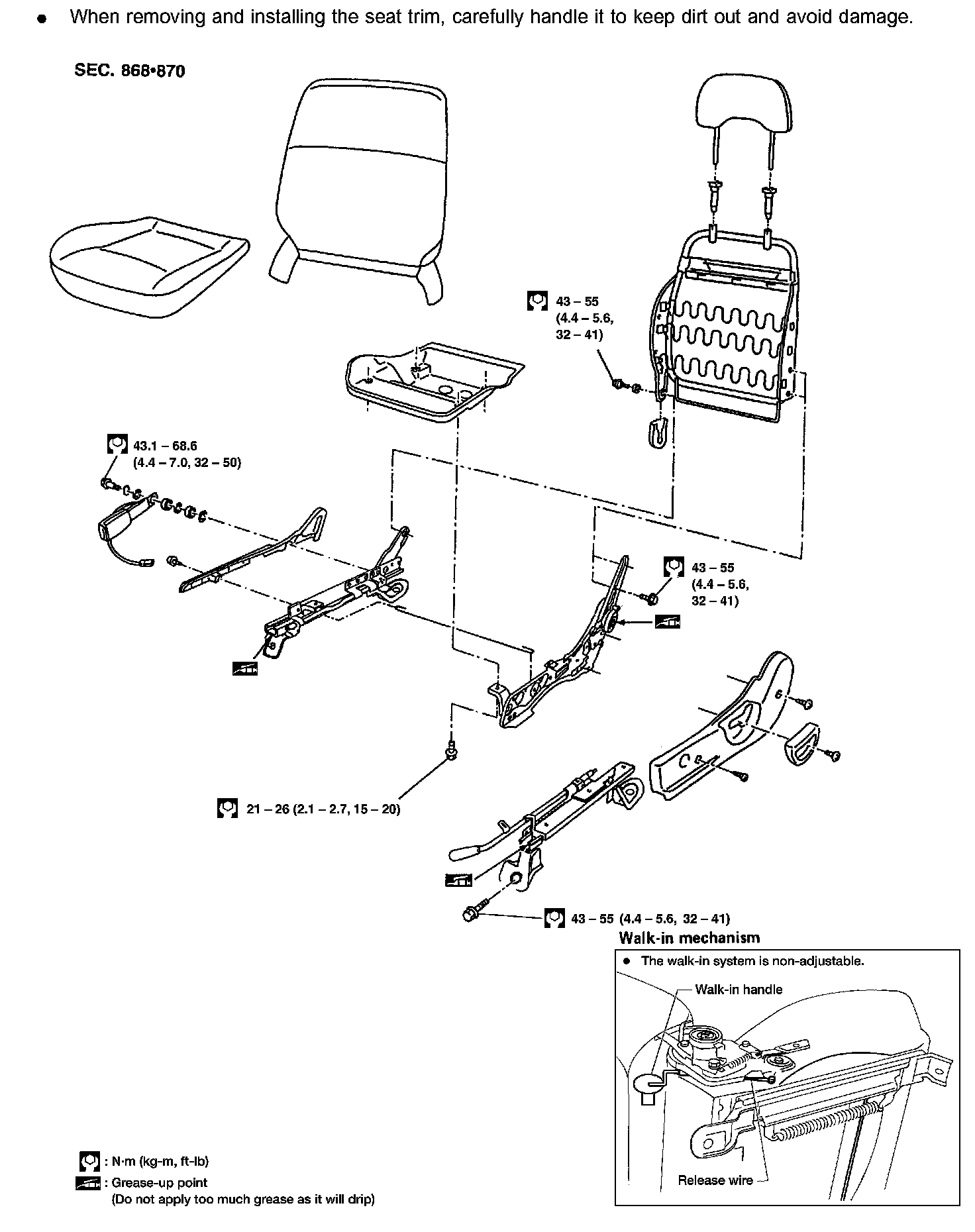 ● When removing and installing the seat trim, carefully handle it to keep dirt out and avoid damage.

SEC. 868•870

43 – 55 (4.4 – 5.6, 32 – 41)

43.1 – 68.6 (4.4 – 7.0, 32 – 50)

43 – 55 (4.4 – 5.6, 32 – 41)

21 – 26 (2.1 – 2.7, 15 – 20)

43 – 55 (4.4 – 5.6, 32 – 41)

Walk-in mechanism

● The walk-in system is non-adjustable.

Walk-in handle

Release wire

: N·m (kg-m, ft-lb)
: Grease-up point
(Do not apply too much grease as it will drip)