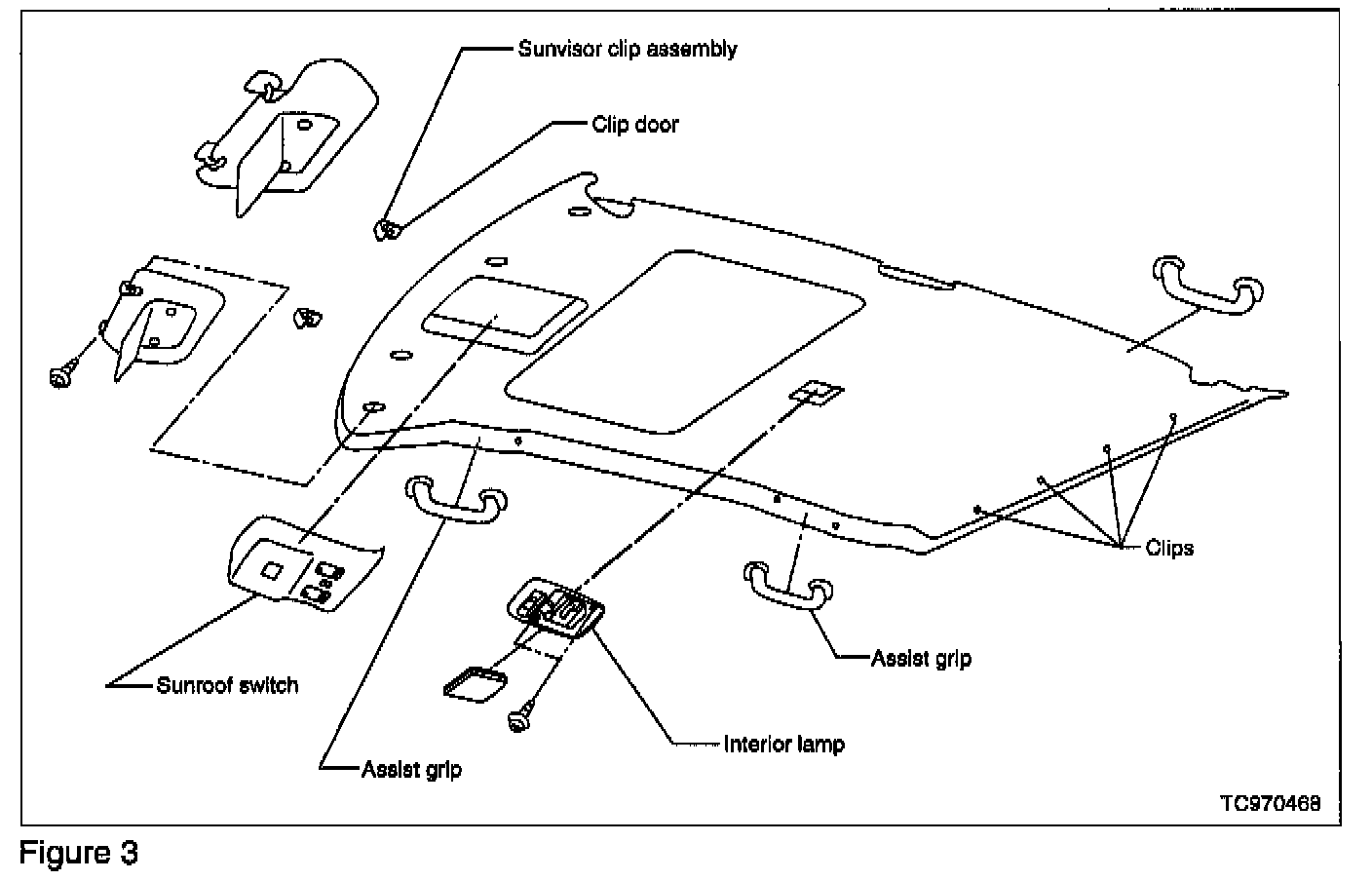 Sunvisor clip assembly

Clip door

Clips

Sunroof switch

Assist grip

Interior lamp

Assist grip

TC970468

Figure 3