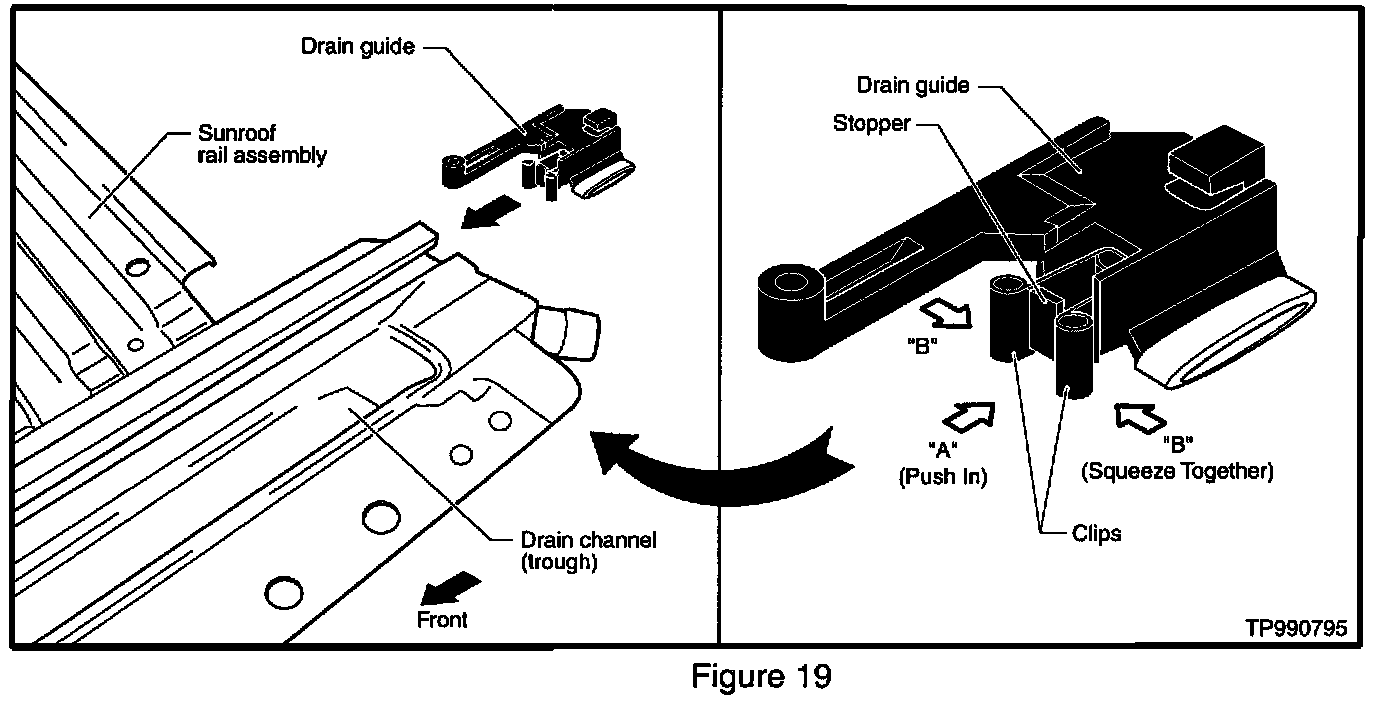 Drain guide

Sunroof rail assembly

Drain channel (trough)

Front

Drain guide

Stopper

"B"

"A" (Push In)

"B" (Squeeze Together)

Clips

TP990795

Figure 19