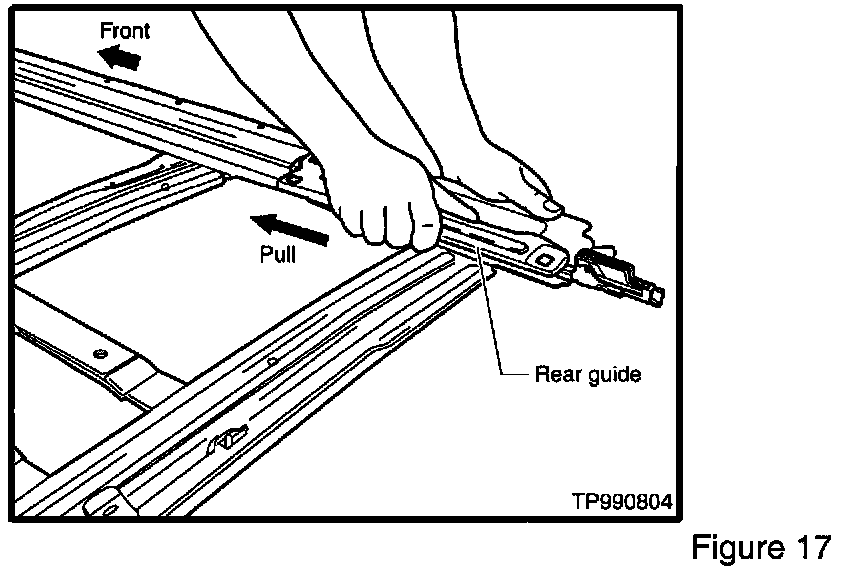 Front

Pull

Rear guide

TP990804

Figure 17