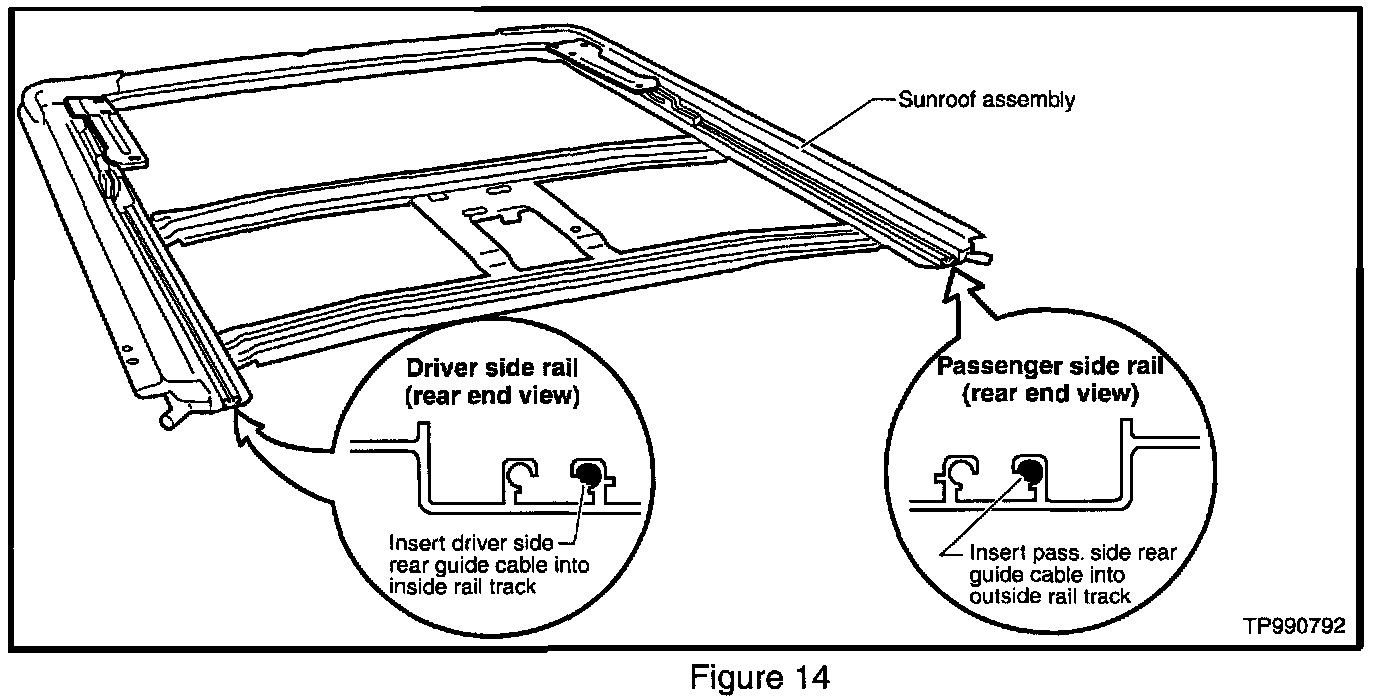 Sunroof assembly

Driver side rail
(rear end view)

Insert driver side rear guide cable into inside rail track

Passenger side rail
(rear end view)

Insert pass. side rear guide cable into outside rail track

TP990792

Figure 14