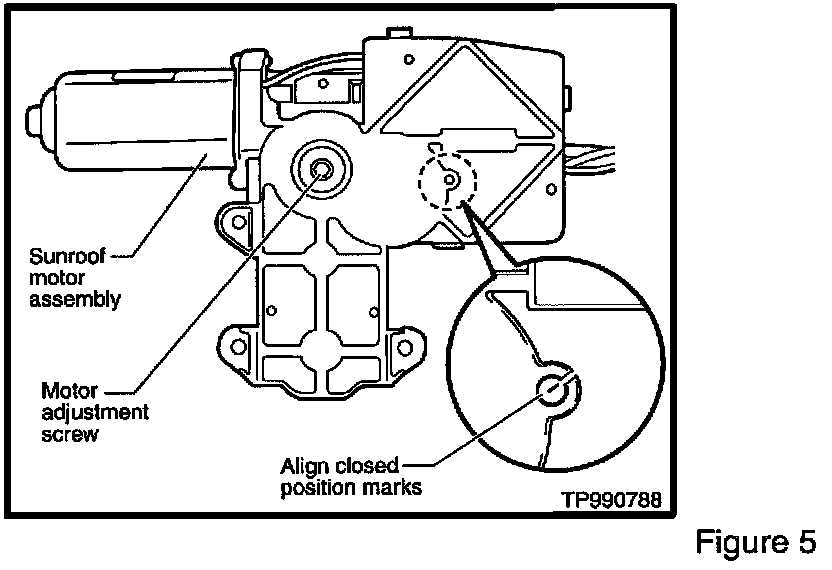 Sunroof motor assembly

Motor adjustment screw

Align closed position marks

TP990788

Figure 5