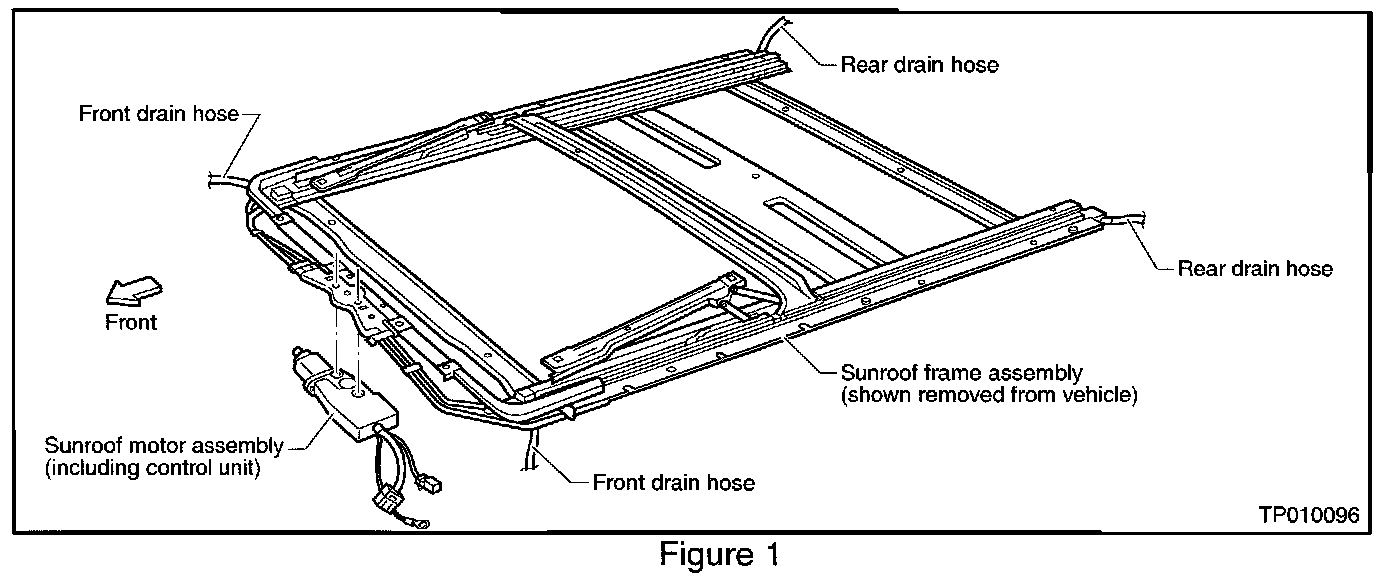 Rear drain hose

Front drain hose

Rear drain hose

Front

Sunroof frame assembly
(shown removed from vehicle)

Sunroof motor assembly
(including control unit)

Front drain hose

TP010096

Figure 1