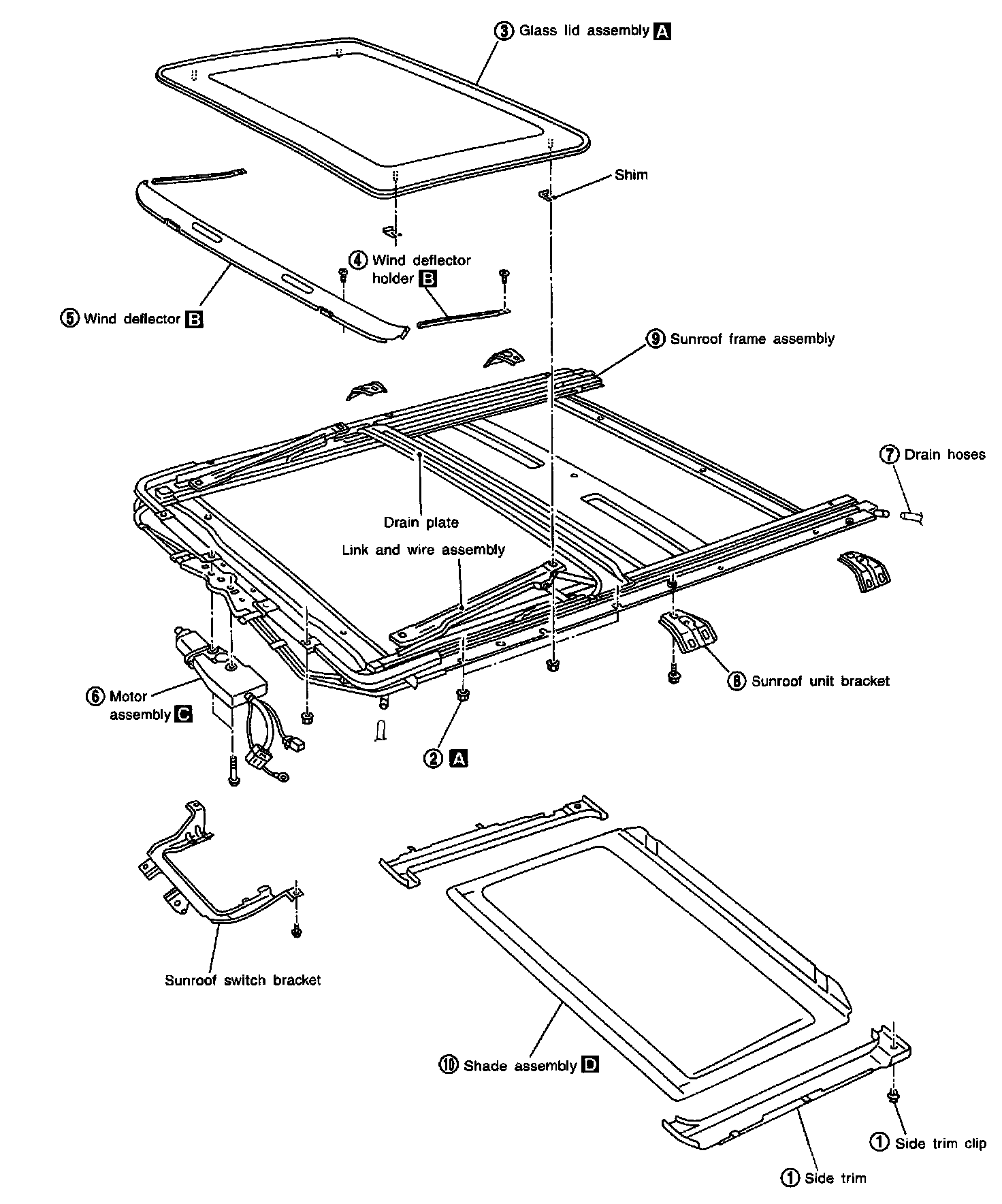 ③ Glass lid assembly A

Shim

④ Wind deflector holder B

⑤ Wind deflector B

⑨ Sunroof frame assembly

⑦ Drain hoses

Drain plate

Link and wire assembly

⑧ Sunroof unit bracket

⑥ Motor assembly C

② A

Sunroof switch bracket

⑩ Shade assembly D

① Side trim clip

① Side trim