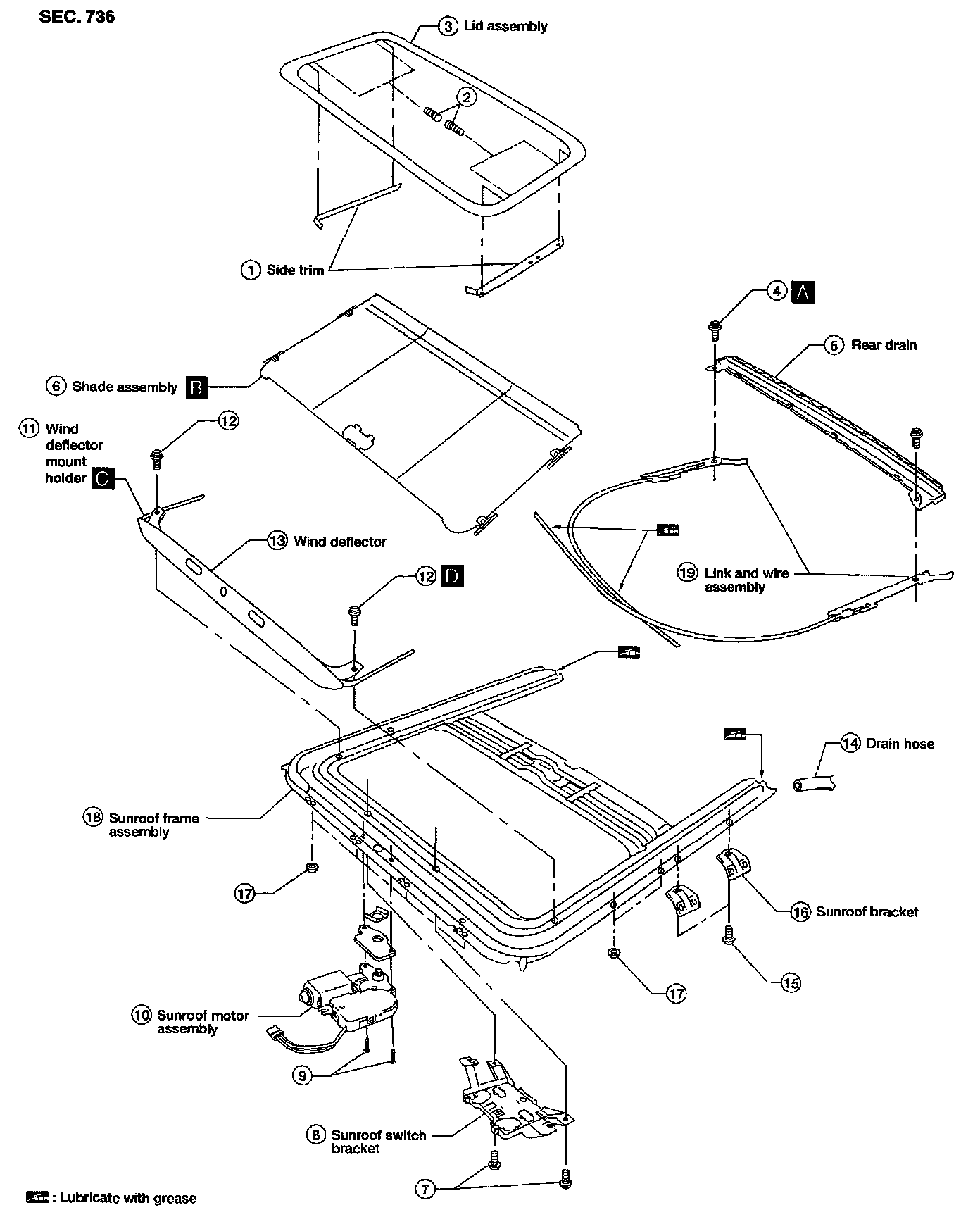 SEC. 736

3 Lid assembly

2

1 Side trim

4 A

5 Rear drain

6 Shade assembly B

11 Wind deflector mount holder C

12

13 Wind deflector

12 D

19 Link and wire assembly

14 Drain hose

18 Sunroof frame assembly

17

16 Sunroof bracket

17

15

10 Sunroof motor assembly

9

8 Sunroof switch bracket

7

: Lubricate with grease