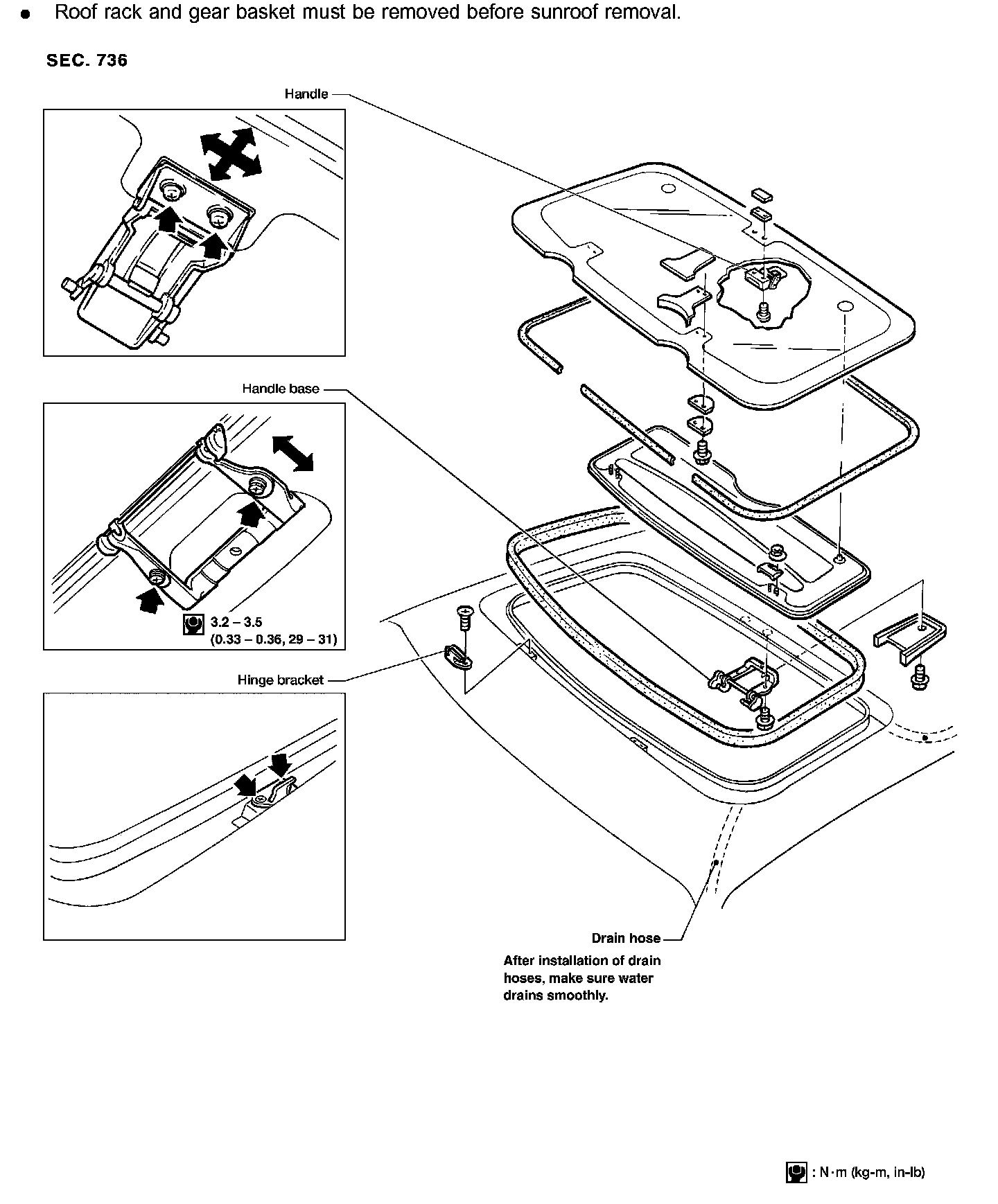 ● Roof rack and gear basket must be removed before sunroof removal.

SEC. 736

Handle

Handle base

3.2 – 3.5
(0.33 – 0.36, 29 – 31)

Hinge bracket

Drain hose

After installation of drain hoses, make sure water drains smoothly.

: N·m (kg-m, in-lb)